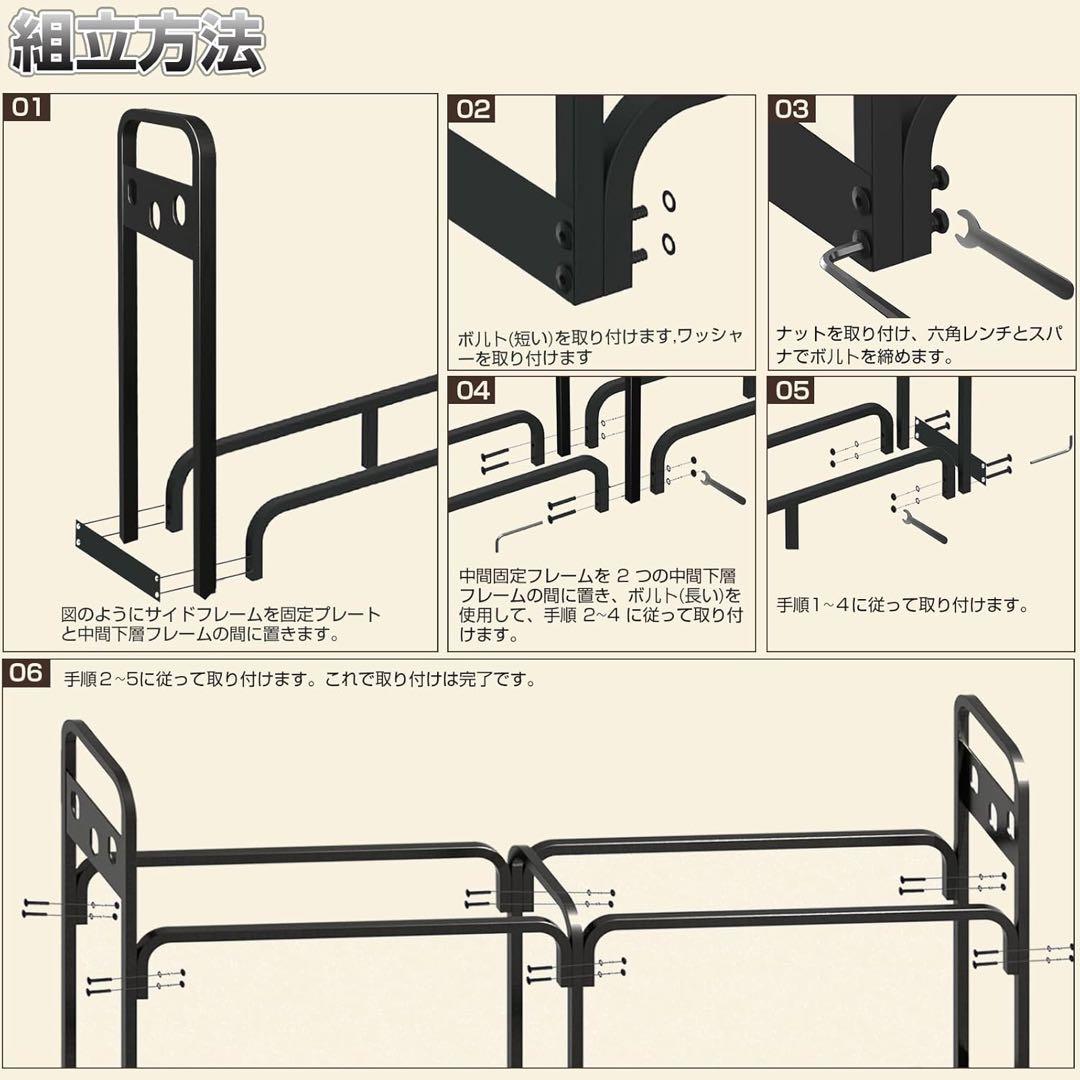 組立方法

01

図のようにサイドフレームを固定プレートと中間下層フレームの間に置きます。

02

ボルト(短い)を取り付けます,ワッシャーを取り付けます

03

ナットを取り付け、六角レンチとスパナでボルトを締めます。

04

中間固定フレームを 2 つの中間下層フレームの間に置き、ボルト(長い)を使用して、手順 2~4 に従って取り付けます。

05

手順1~4に従って取り付けます。

06

手順2~5に従って取り付けます。これで取り付けは完了です。