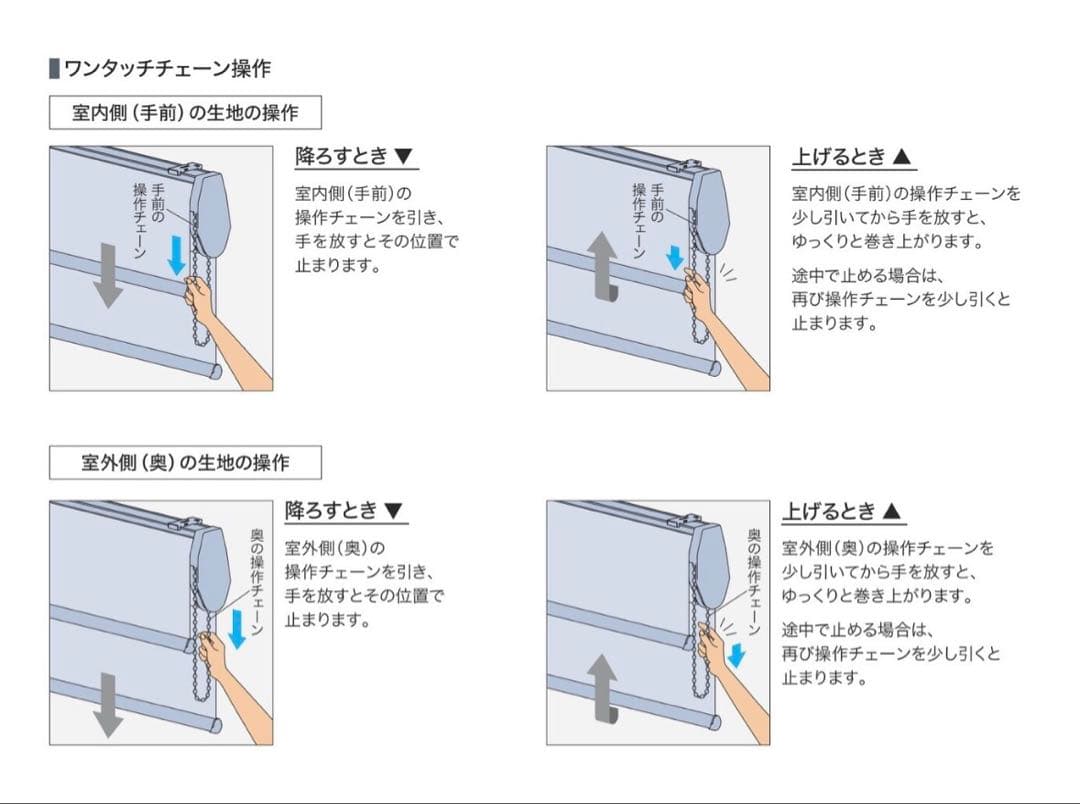 ワンタッチチェーン操作

室内側（手前）の生地の操作

手前の操作チェーン

降ろすとき ▼

室内側（手前）の操作チェーンを引き、手を放すとその位置で止まります。

手前の操作チェーン

上げるとき ▲

室内側（手前）の操作チェーンを少し引いてから手を放すと、ゆっくりと巻き上がります。

途中で止める場合は、再び操作チェーンを少し引くと止まります。

室外側（奥）の生地の操作

奥の操作チェーン

降ろすとき ▼

室外側（奥）の操作チェーンを引き、手を放すとその位置で止まります。

奥の操作チェーン

上げるとき ▲

室外側（奥）の操作チェーンを少し引いてから手を放すと、ゆっくりと巻き上がります。

途中で止める場合は、再び操作チェーンを少し引くと止まります。