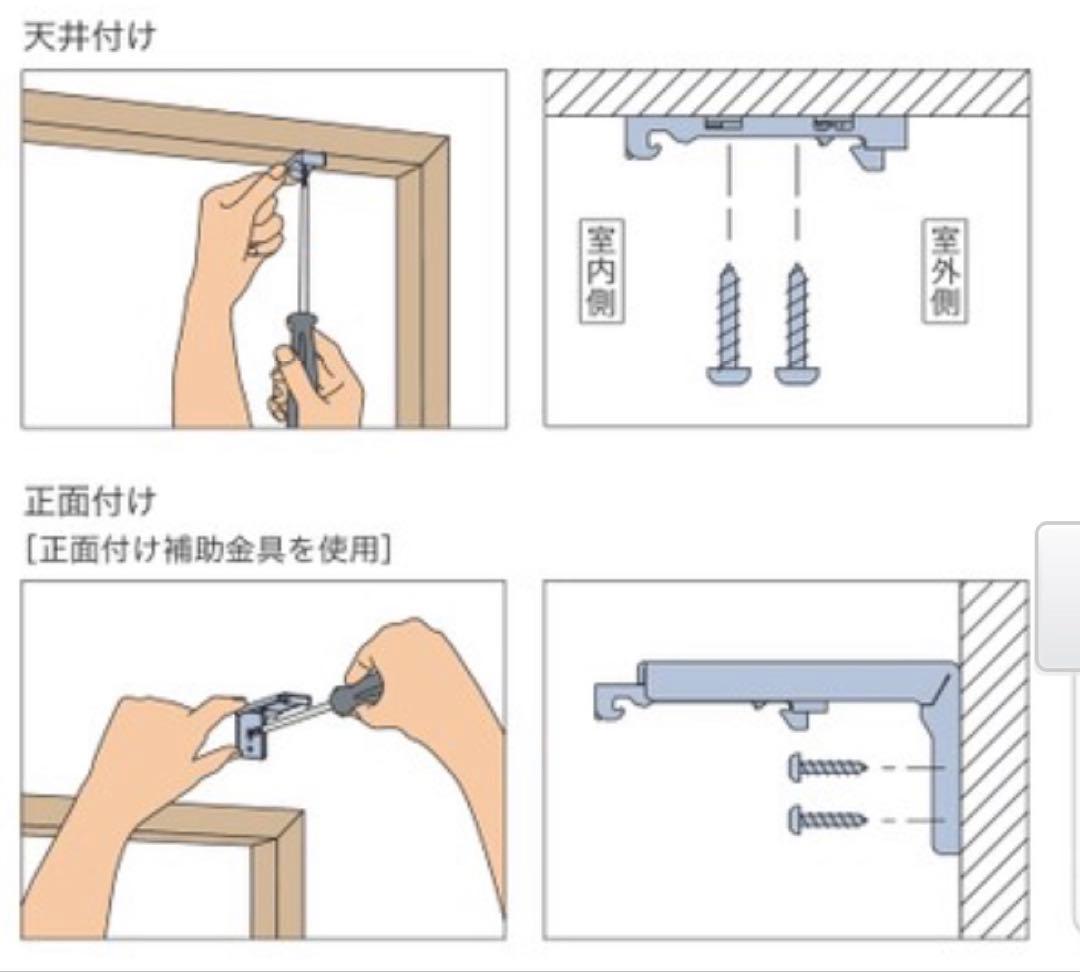 天井付け

室内側

室外側

正面付け
[正面付け補助金具を使用]