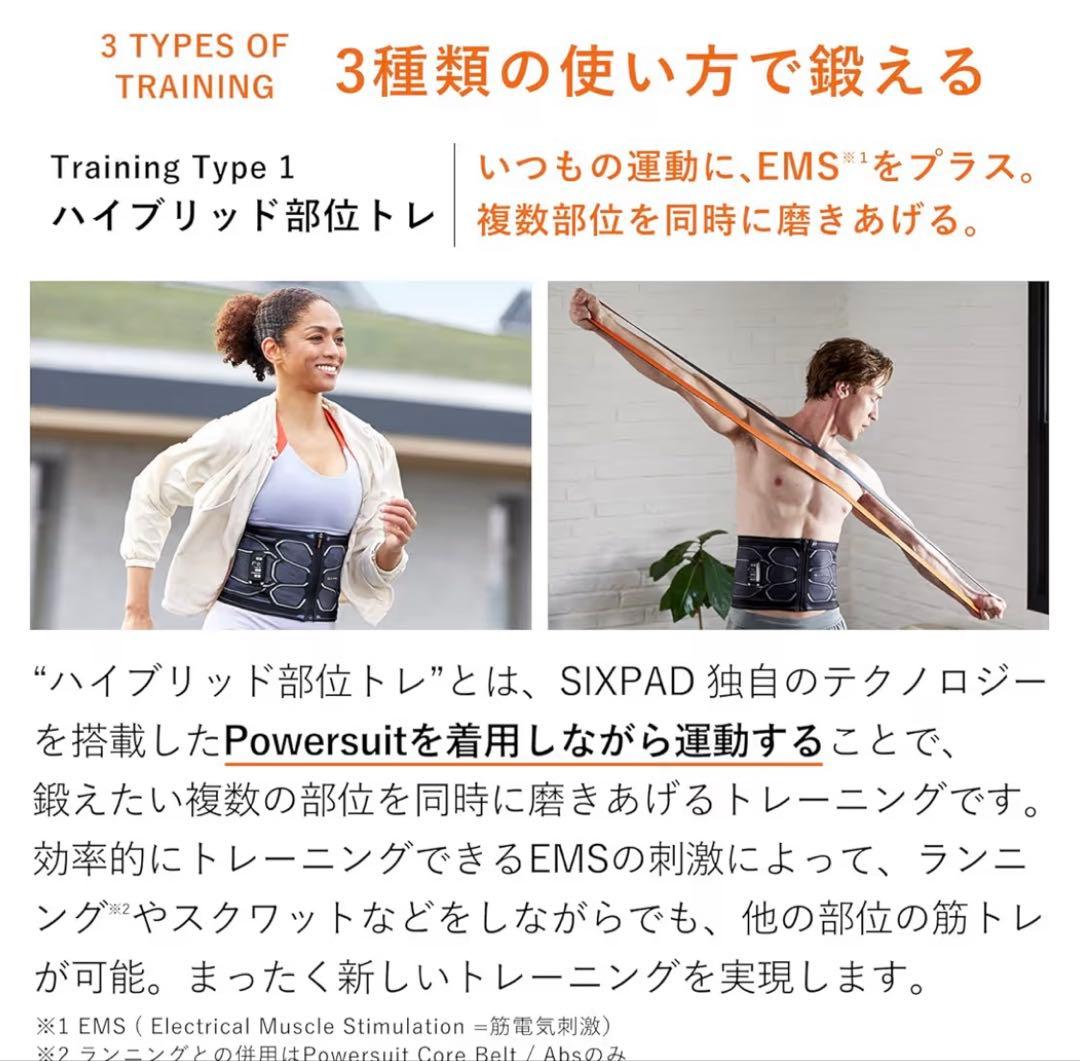 3 TYPES OF TRAINING

3種類の使い方で鍛える

Training Type 1
ハイブリッド部位トレ

いつもの運動に、EMS※1をプラス。
複数部位を同時に磨きあげる。

“ハイブリッド部位トレ”とは、SIXPAD 独自のテクノロジーを搭載したPowersuitを着用しながら運動することで、鍛えたい複数の部位を同時に磨きあげるトレーニングです。効率的にトレーニングできるEMSの刺激によって、ランニング※2やスクワットなどをしながらでも、他の部位の筋トレが可能。まったく新しいトレーニングを実現します。

※1 EMS ( Electrical Muscle Stimulation =筋電気刺激)
※2 ランニングとの併用はPowersuit Core Belt / Absのみ