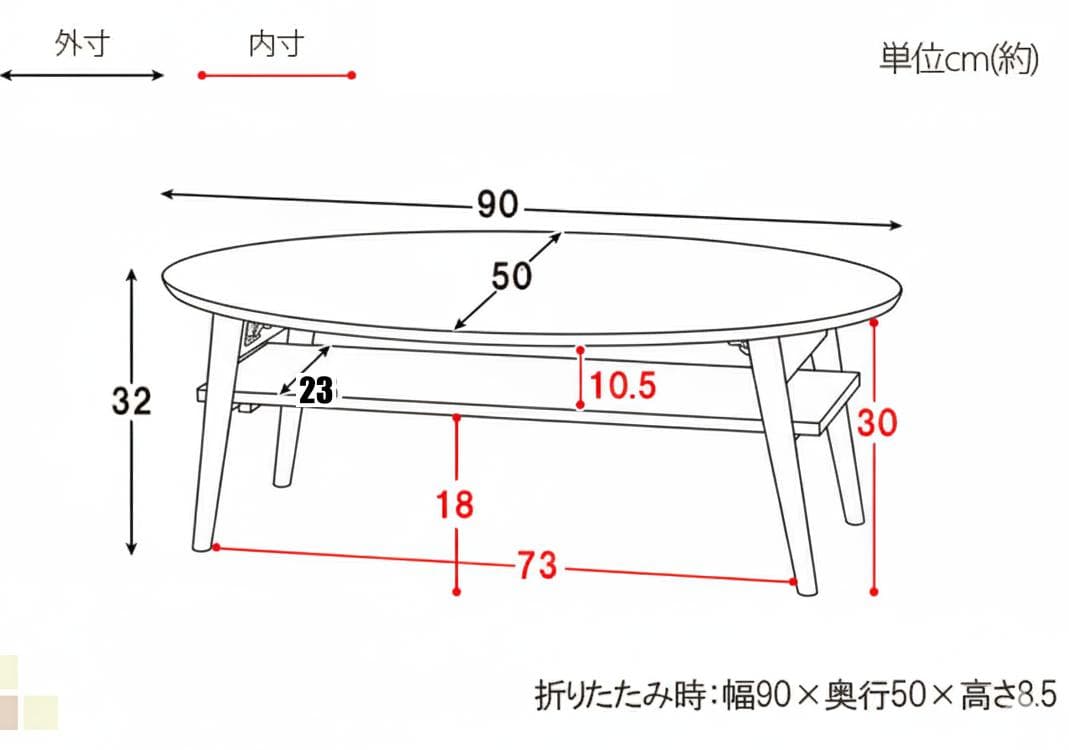 外寸

内寸

単位cm(約)

90

50

32

23

10.5

30

18

73

折りたたみ時：幅90×奥行50×高さ8.5