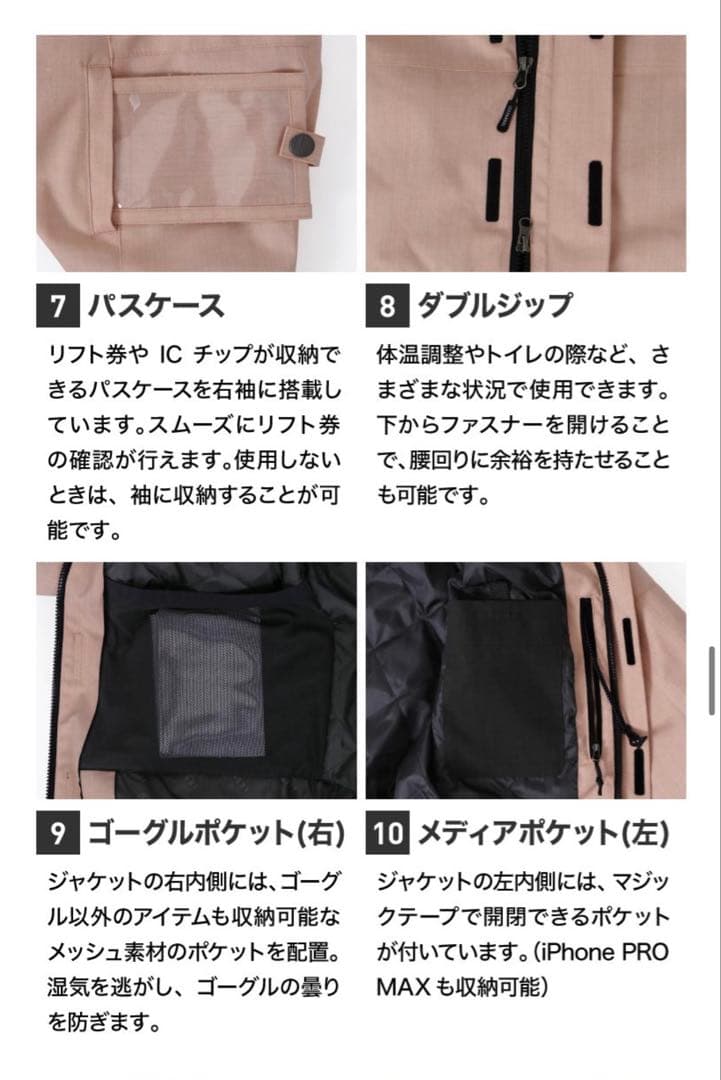 7 パスケース

リフト券や IC チップが収納できるパスケースを右袖に搭載しています。スムーズにリフト券の確認が行えます。使用しないときは、袖に収納することが可能です。

8 ダブルジップ

体温調整やトイレの際など、さまざまな状況で使用できます。下からファスナーを開けることで、腰回りに余裕を持たせることも可能です。

9 ゴーグルポケット(右)

ジャケットの右内側には、ゴーグル以外のアイテムも収納可能なメッシュ素材のポケットを配置。湿気を逃がし、ゴーグルの曇りを防ぎます。

10 メディアポケット(左)

ジャケットの左内側には、マジックテープで開閉できるポケットが付いています。(iPhone PRO MAX も収納可能)