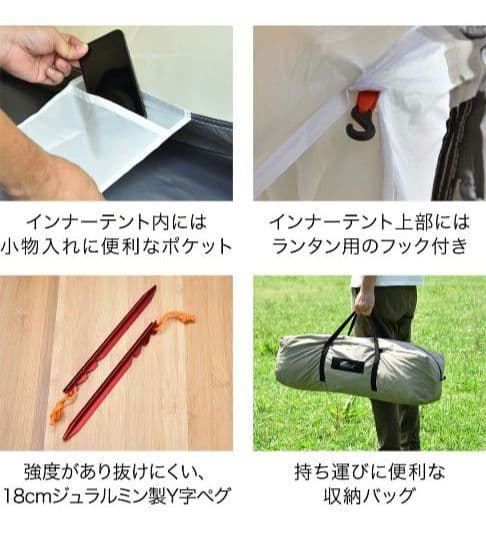 インナーテント内には
小物入れに便利なポケット

インナーテント上部には
ランタン用のフック付き

強度があり抜けにくい、
18cmジュラルミン製Y字ペグ

持ち運びに便利な
収納バッグ