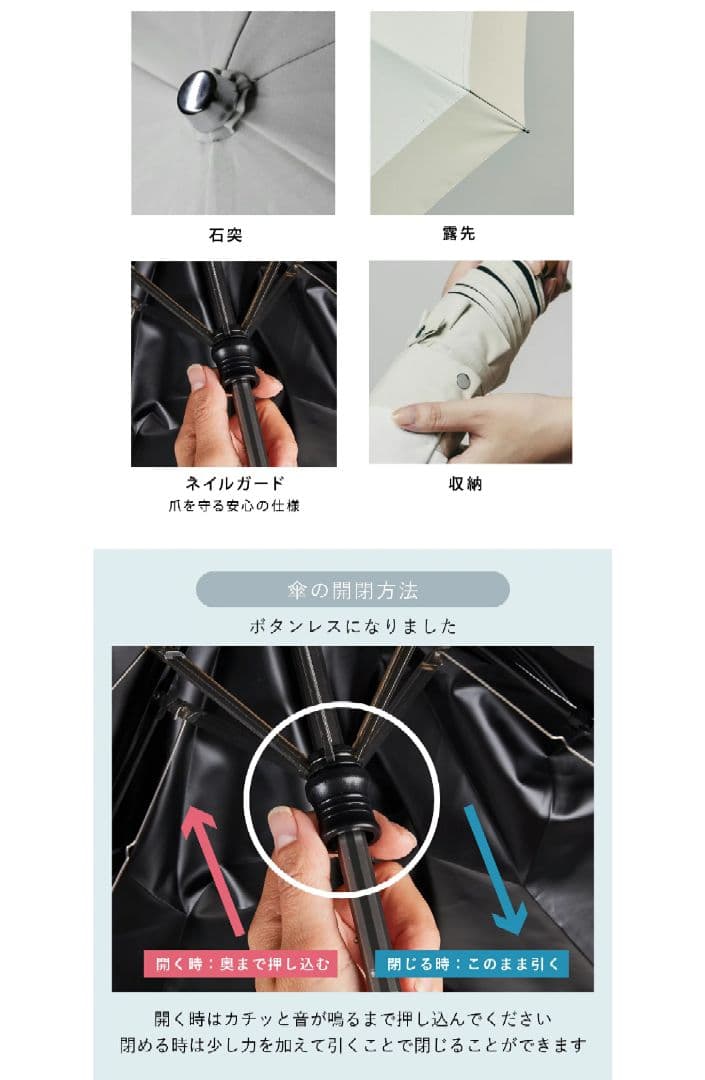 石突

露先

ネイルガード
爪を守る安心の仕様

収納

傘の開閉方法

ボタンレスになりました

開く時：奥まで押し込む

閉じる時：このまま引く

開く時はカチッと音が鳴るまで押し込んでください
閉める時は少し力を加えて引くことで閉じることができます