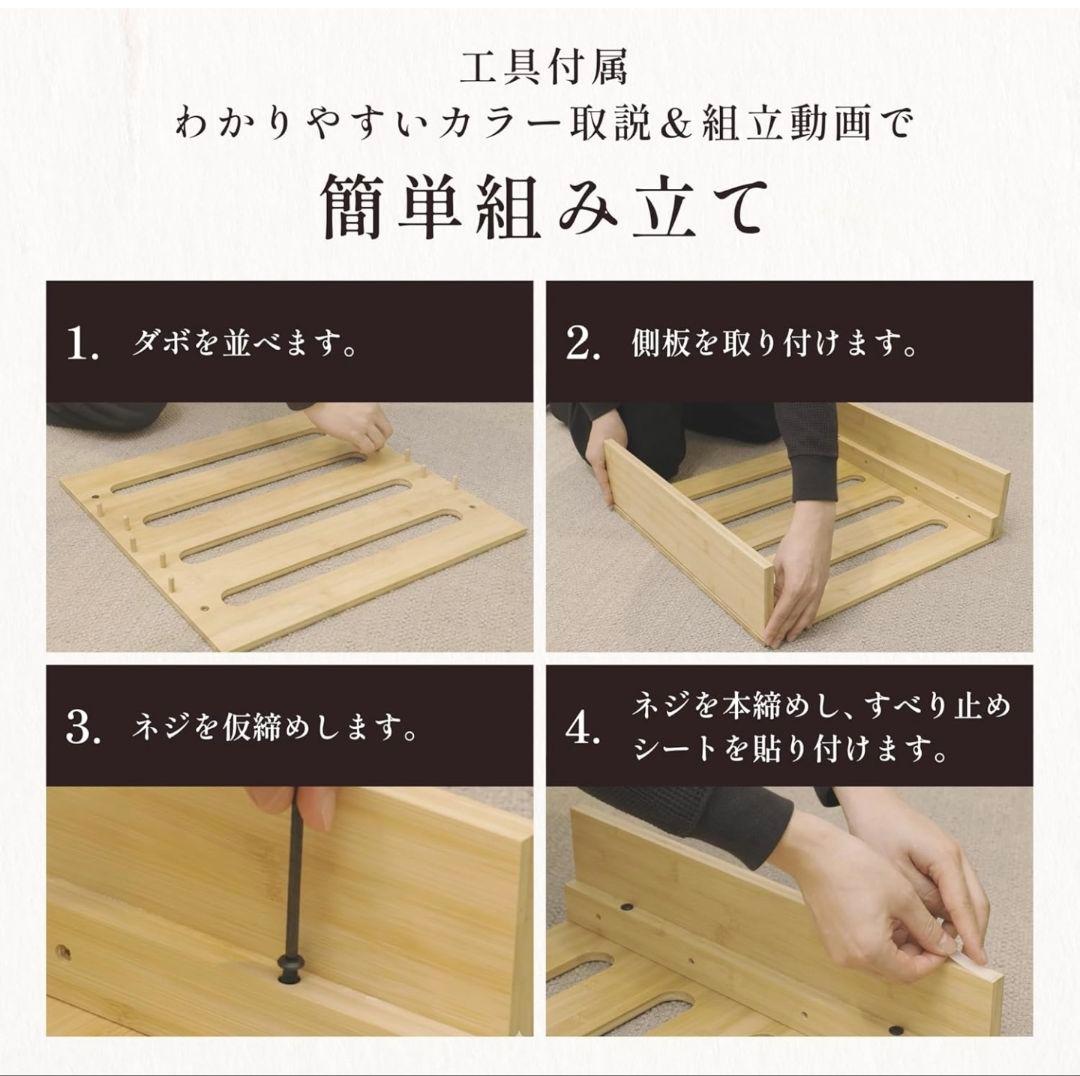 工具付属
わかりやすいカラー取説＆組立動画で

簡単組み立て

1. ダボを並べます。

2. 側板を取り付けます。

3. ネジを仮締めします。

4. ネジを本締めし、すべり止めシートを貼り付けます。