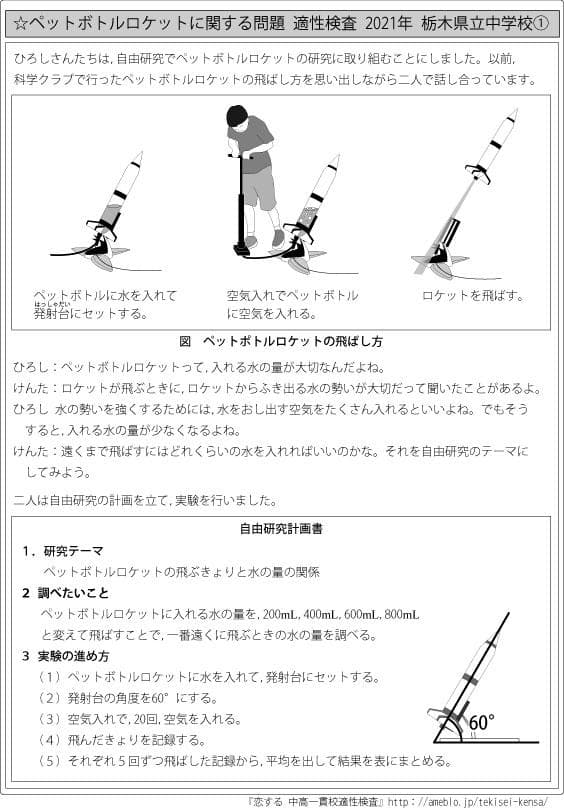 ☆ペットボトルロケットに関する問題 適性検査 2021年 栃木県立中学校①

ひろしさんたちは，自由研究でペットボトルロケットの研究に取り組むことにしました。以前，科学クラブで行ったペットボトルロケットの飛ばし方を思い出しながら二人で話し合っています。

ペットボトルに水を入れて発射台（はっしゃだい）にセットする。

空気入れでペットボトルに空気を入れる。

ロケットを飛ばす。

図 ペットボトルロケットの飛ばし方

ひろし：ペットボトルロケットって，入れる水の量が大切なんだよね。
けんた：ロケットが飛ぶときに，ロケットからふき出る水の勢いが大切だって聞いたことがあるよ。
ひろし 水の勢いを強くするためには，水をおし出す空気をたくさん入れるといいよね。でもそうすると，入れる水の量が少なくなるよね。
けんた：遠くまで飛ばすにはどれくらいの水を入れればいいのかな。それを自由研究のテーマにしてみよう。

二人は自由研究の計画を立て，実験を行いました。

自由研究計画書
1．研究テーマ
ペットボトルロケットの飛ぶきょりと水の量の関係
2 調べたいこと
ペットボトルロケットに入れる水の量を，200mL，400mL，600mL，800mLと変えて飛ばすことで，一番遠くに飛ぶときの水の量を調べる。
3 実験の進め方
（1）ペットボトルロケットに水を入れて，発射台にセットする。
（2）発射台の角度を60°にする。
（3）空気入れで，20回，空気を入れる。
（4）飛んだきょりを記録する。
（5）それぞれ5回ずつ飛ばした記録から，平均を出して結果を表にまとめる。

60°

『恋する 中高一貫校適性検査』http://ameblo.jp/tekisei-kensa/