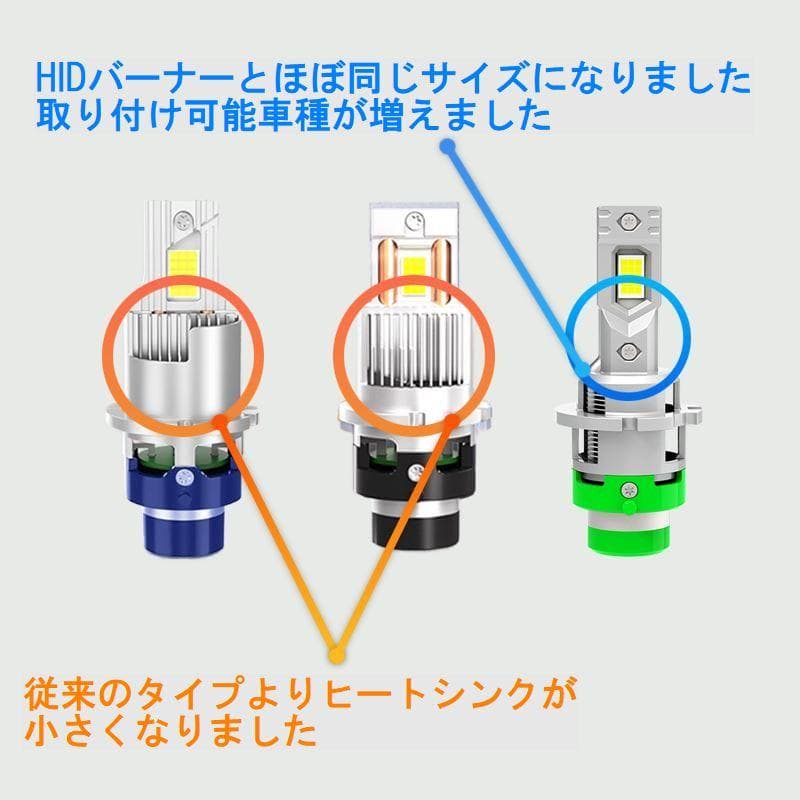 HIDバーナーとほぼ同じサイズになりました
取り付け可能車種が増えました

従来のタイプよりヒートシンクが
小さくなりました