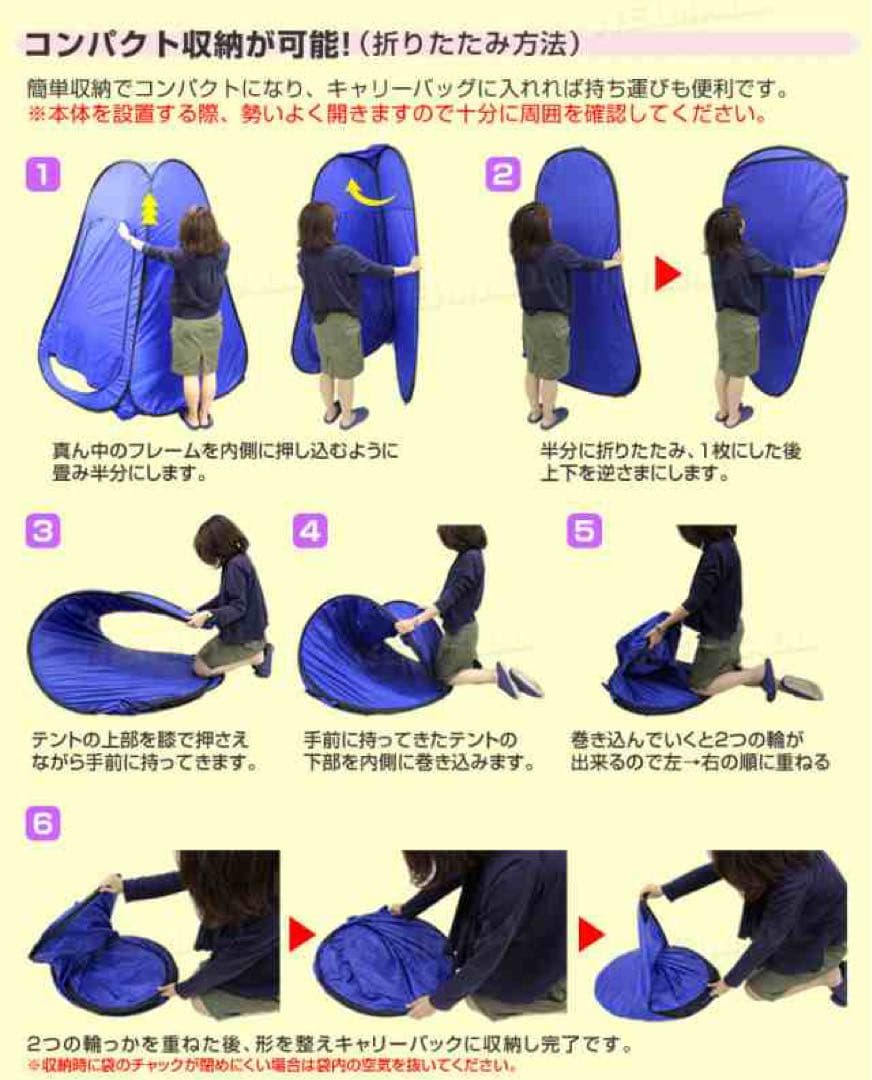 コンパクト収納が可能!（折りたたみ方法）

簡単収納でコンパクトになり、キャリーバッグに入れれば持ち運びも便利です。
※本体を設置する際、勢いよく開きますので十分に周囲を確認してください。

1

真ん中のフレームを内側に押し込むように畳み半分にします。

2

半分に折りたたみ、1枚にした後上下を逆さまにします。

3

テントの上部を膝で押さえながら手前に持ってきます。

4

手前に持ってきたテントの下部を内側に巻き込みます。

5

巻き込んでいくと2つの輪が出来るので左→右の順に重ねる

6

2つの輪っかを重ねた後、形を整えキャリーバックに収納し完了です。
※収納時に袋のチャックが閉めにくい場合は袋内の空気を抜いてください。