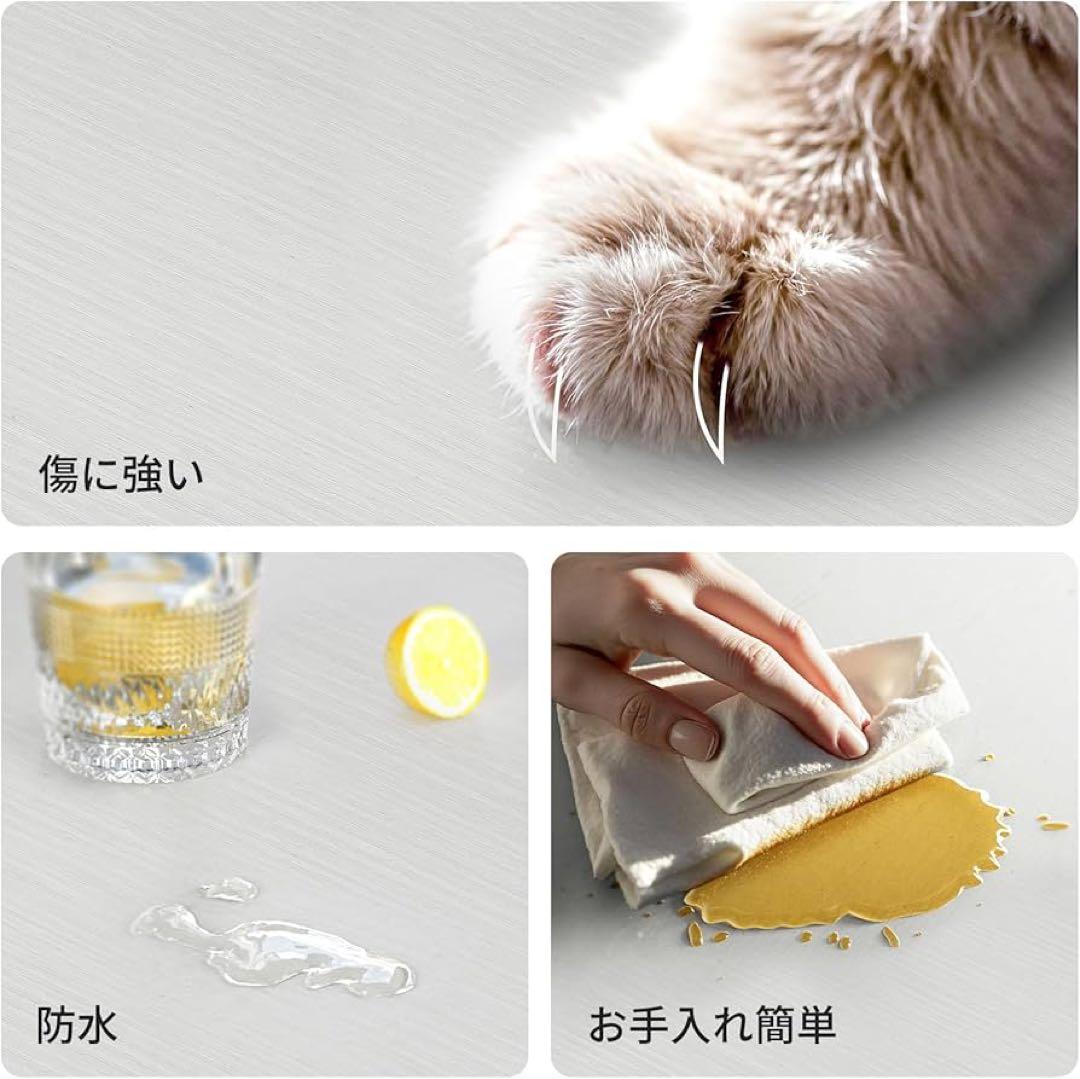 傷に強い

防水

お手入れ簡単