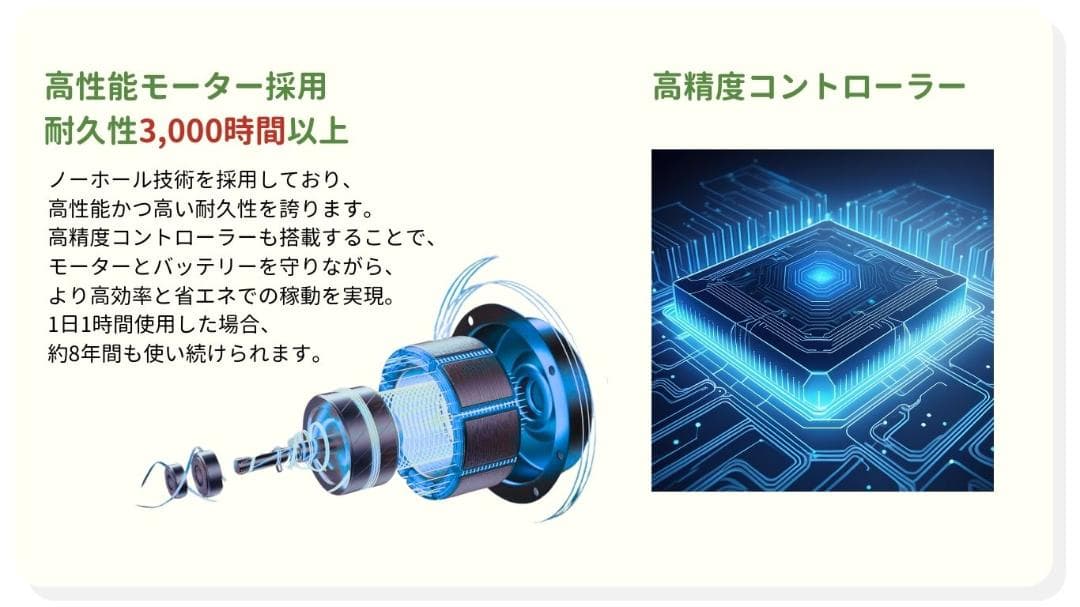 高性能モーター採用
耐久性3,000時間以上

ノーホール技術を採用しており、
高性能かつ高い耐久性を誇ります。
高精度コントローラーも搭載することで、
モーターとバッテリーを守りながら、
より高効率と省エネでの稼動を実現。
1日1時間使用した場合、
約8年間も使い続けられます。

高精度コントローラー