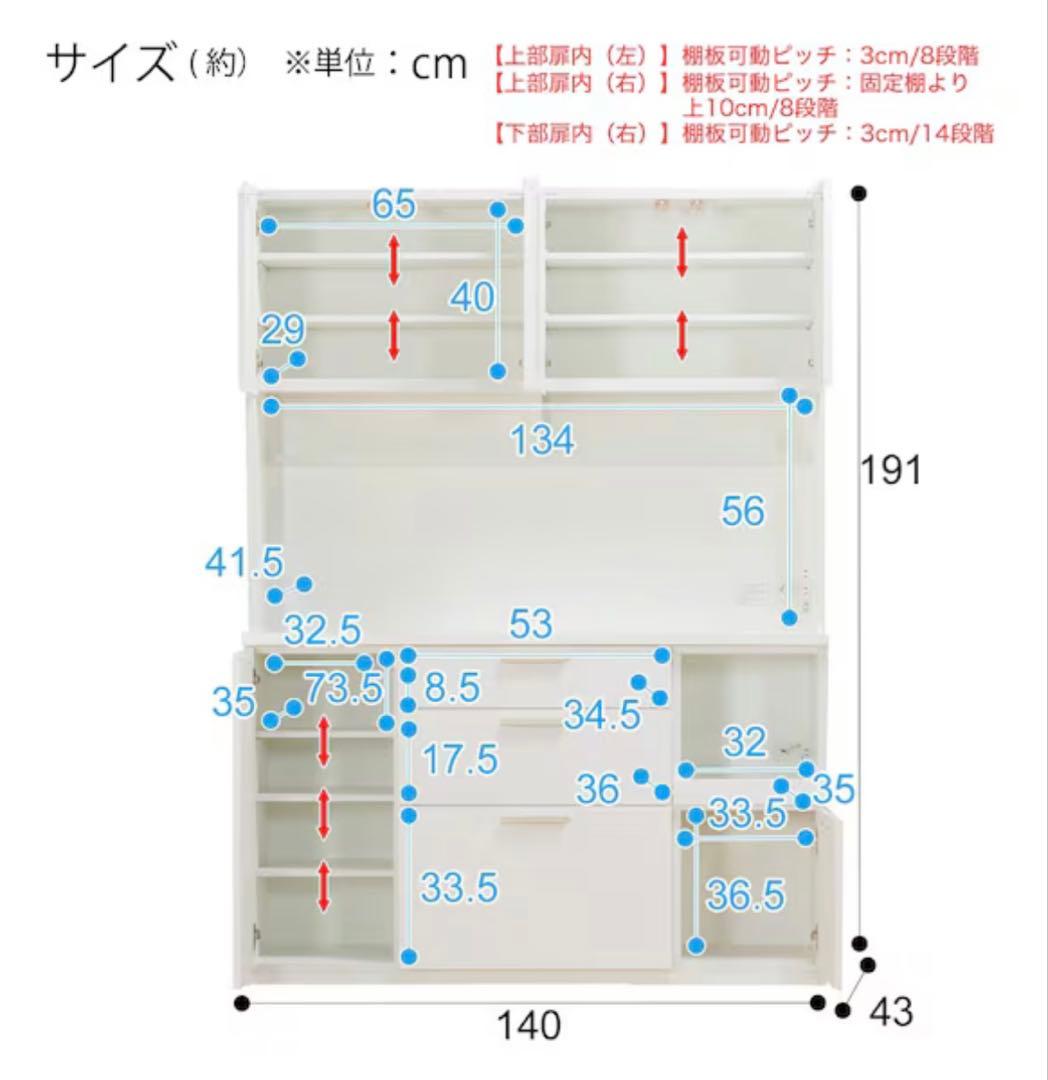 サイズ（約） ※単位：cm

【上部扉内（左）】棚板可動ピッチ：3cm/8段階
【上部扉内（右）】棚板可動ピッチ：固定棚より上10cm/8段階
【下部扉内（右）】棚板可動ピッチ：3cm/14段階

65
40
29
134
56
191
41.5
32.5
53
35
73.5
8.5
34.5
17.5
32
36
35
33.5
33.5
36.5
140
43