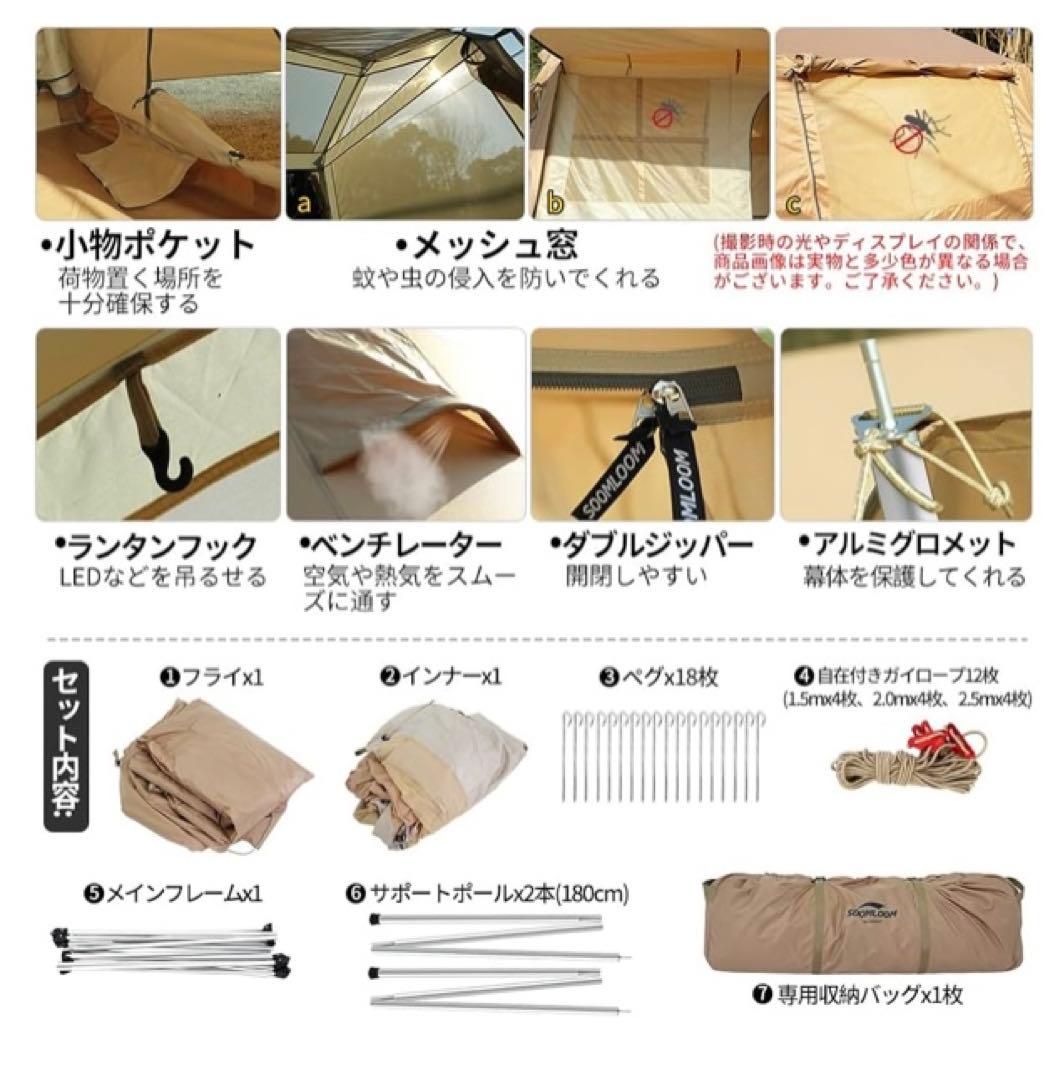 a b c

•小物ポケット
荷物置く場所を十分確保する

•メッシュ窓
蚊や虫の侵入を防いでくれる

(撮影時の光やディスプレイの関係で、商品画像は実物と多少色が異なる場合がございます。ご了承ください。)

SOOMLOOM SOOMLOOM

•ランタンフック
LEDなどを吊るせる

•ベンチレーター
空気や熱気をスムーズに通す

•ダブルジッパー
開閉しやすい

•アルミグロメット
幕体を保護してくれる

セット内容:

❶フライx1

❷インナーx1

❸ペグx18枚

❹自在付きガイロープ12枚
(1.5mx4枚、2.0mx4枚、2.5mx4枚)

❺メインフレームx1

❻サポートポールx2本(180cm)

SOOMLOOM

❼専用収納バッグx1枚