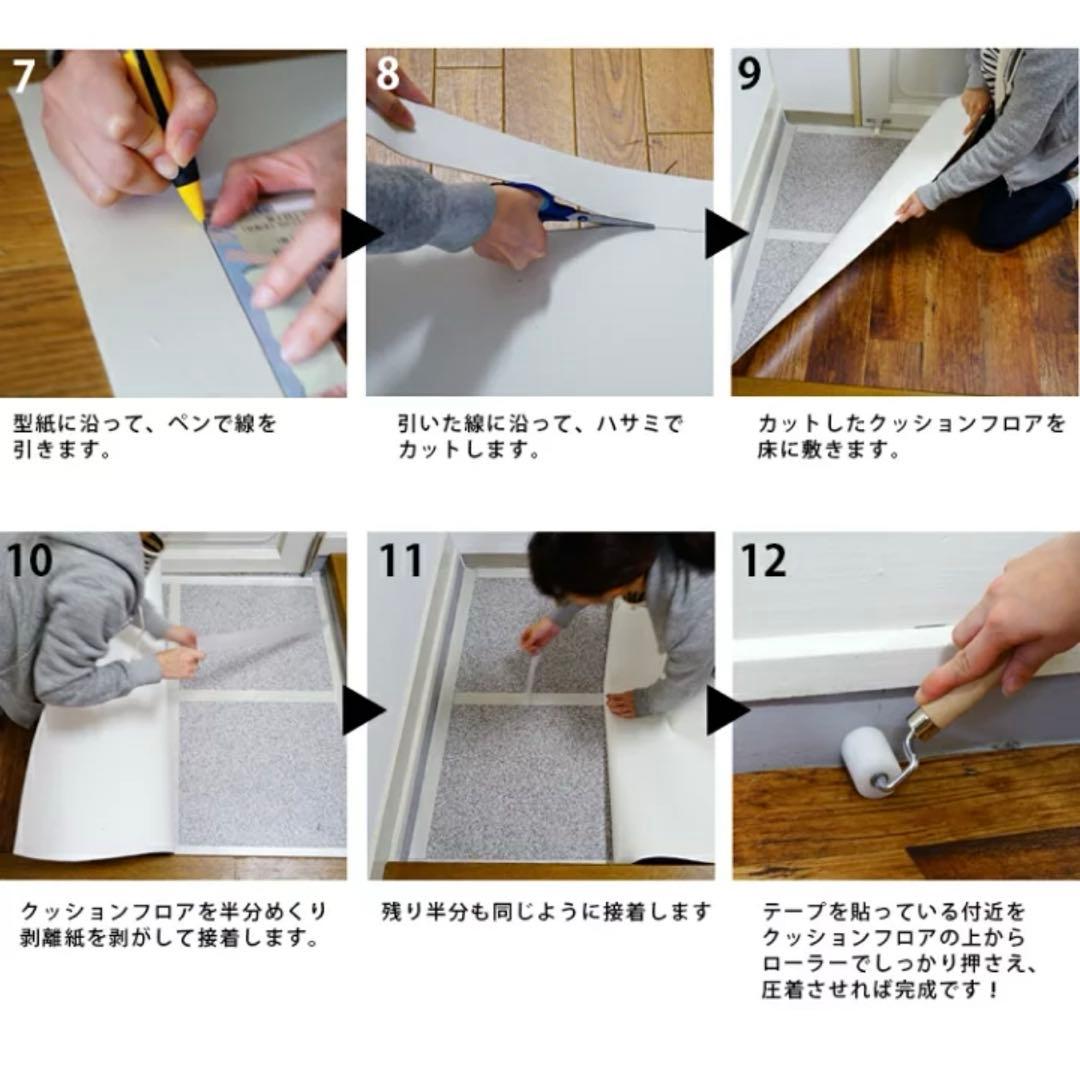 7

型紙に沿って、ペンで線を引きます。

8

引いた線に沿って、ハサミでカットします。

9

カットしたクッションフロアを床に敷きます。

10

クッションフロアを半分めくり剥離紙を剥がして接着します。

11

残り半分も同じように接着します

12

テープを貼っている付近をクッションフロアの上からローラーでしっかり押さえ、圧着させれば完成です！