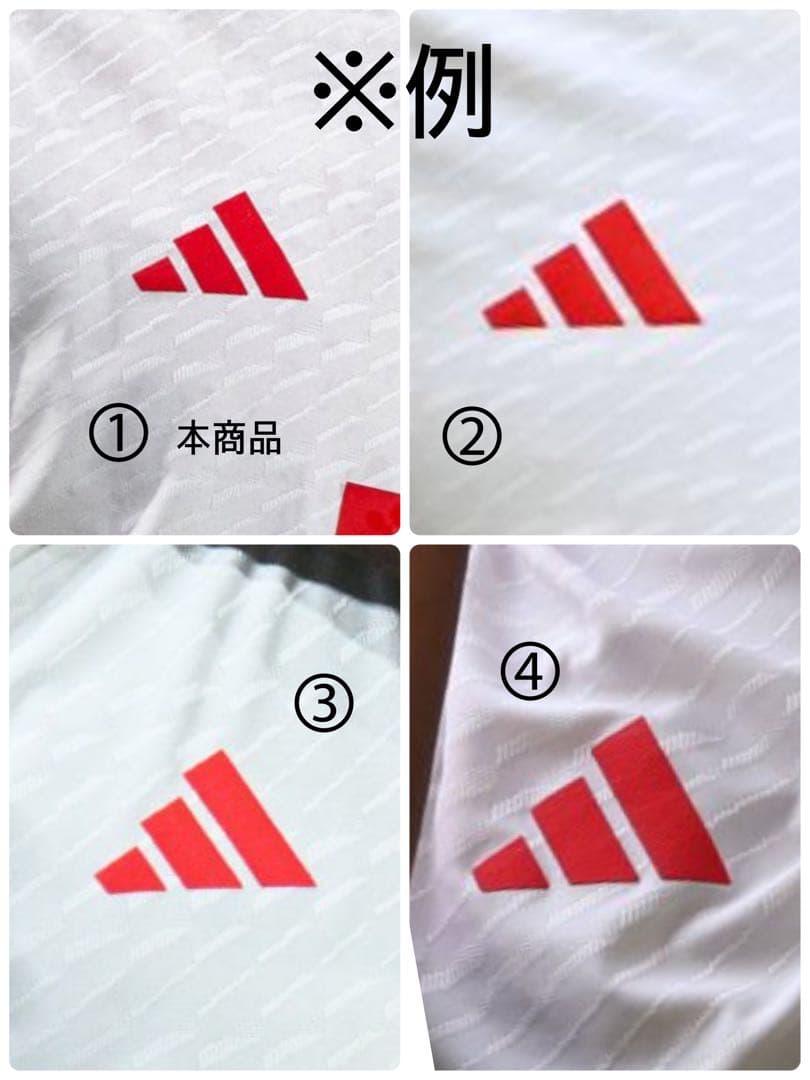 ※例

① 本商品

②

③

④