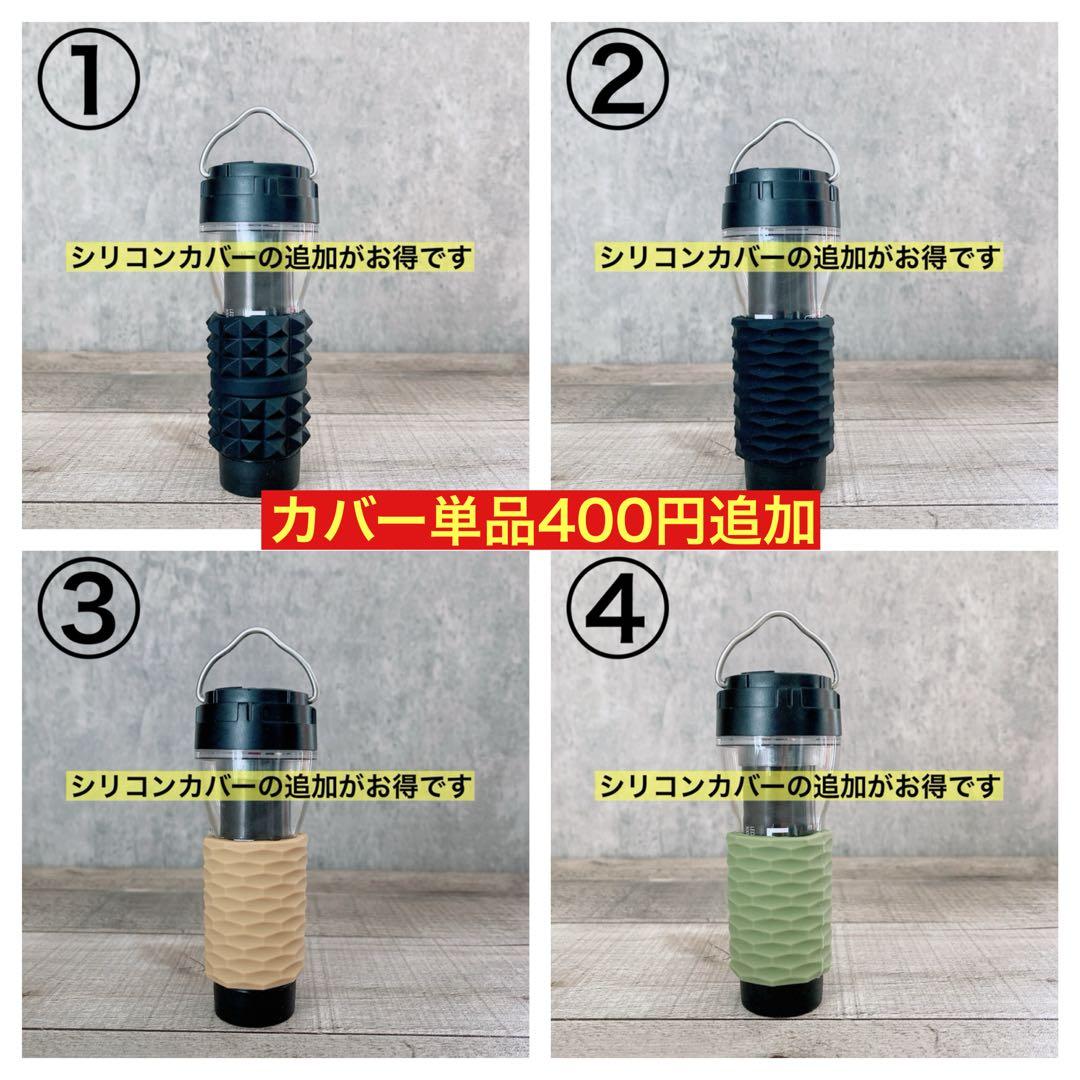 ①

シリコンカバーの追加がお得です

②

シリコンカバーの追加がお得です

カバー単品400円追加

③

シリコンカバーの追加がお得です

④

シリコンカバーの追加がお得です