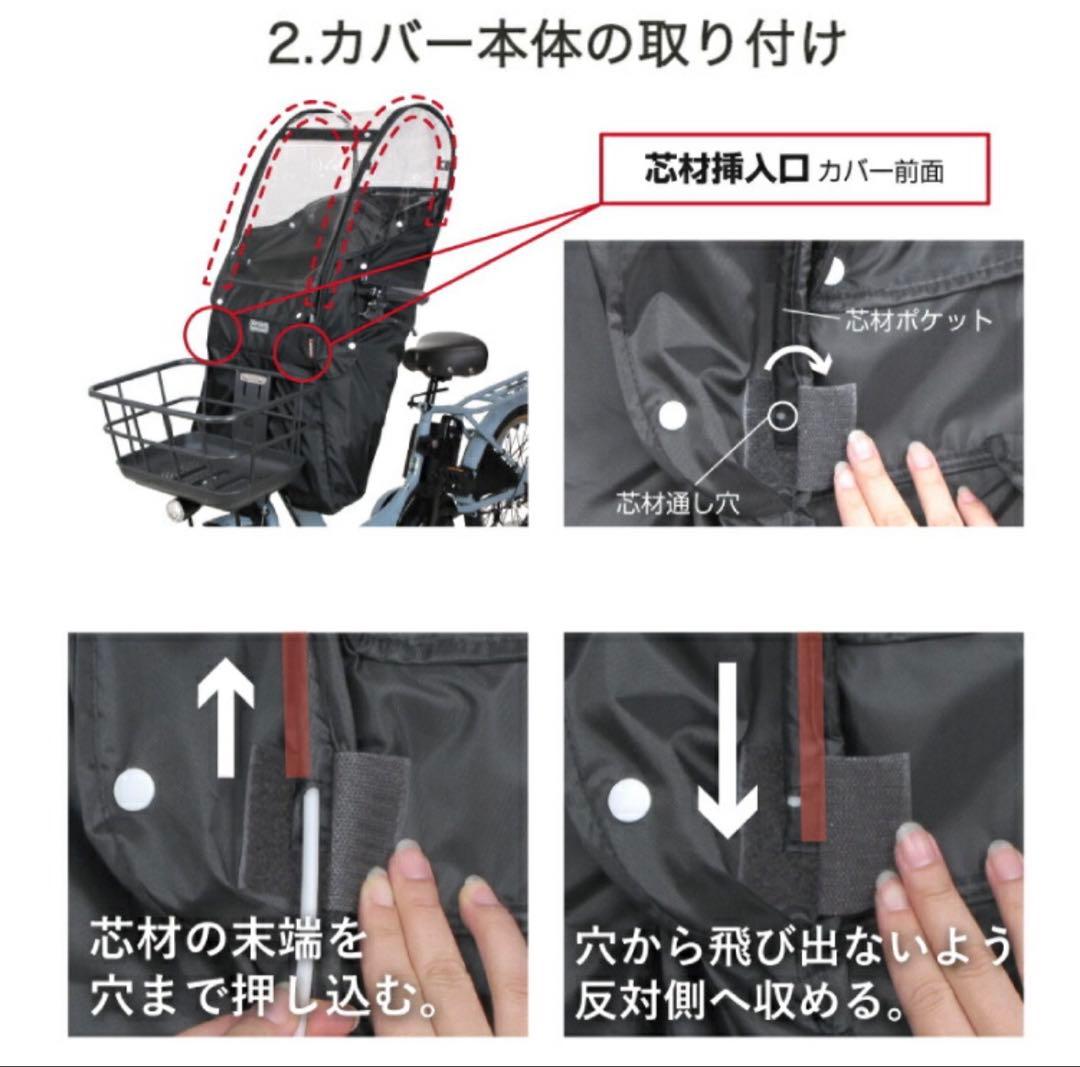 2.カバー本体の取り付け

芯材挿入口 カバー前面

芯材ポケット

芯材通し穴

芯材の末端を穴まで押し込む。

穴から飛び出ないよう反対側へ収める。