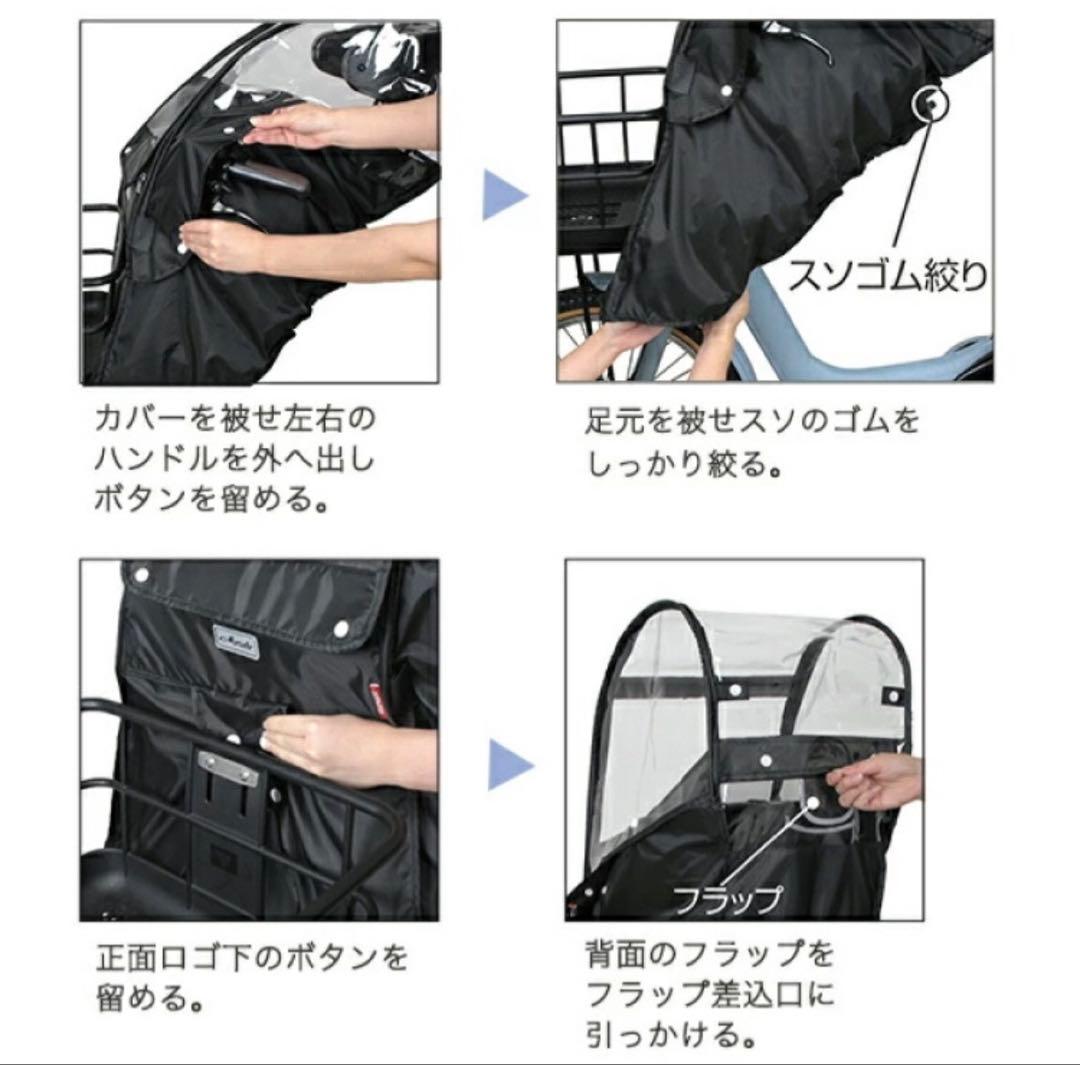 スソゴム絞り

カバーを被せ左右のハンドルを外へ出しボタンを留める。

足元を被せスソのゴムをしっかり絞る。

フラップ

正面ロゴ下のボタンを留める。

背面のフラップをフラップ差込口に引っかける。