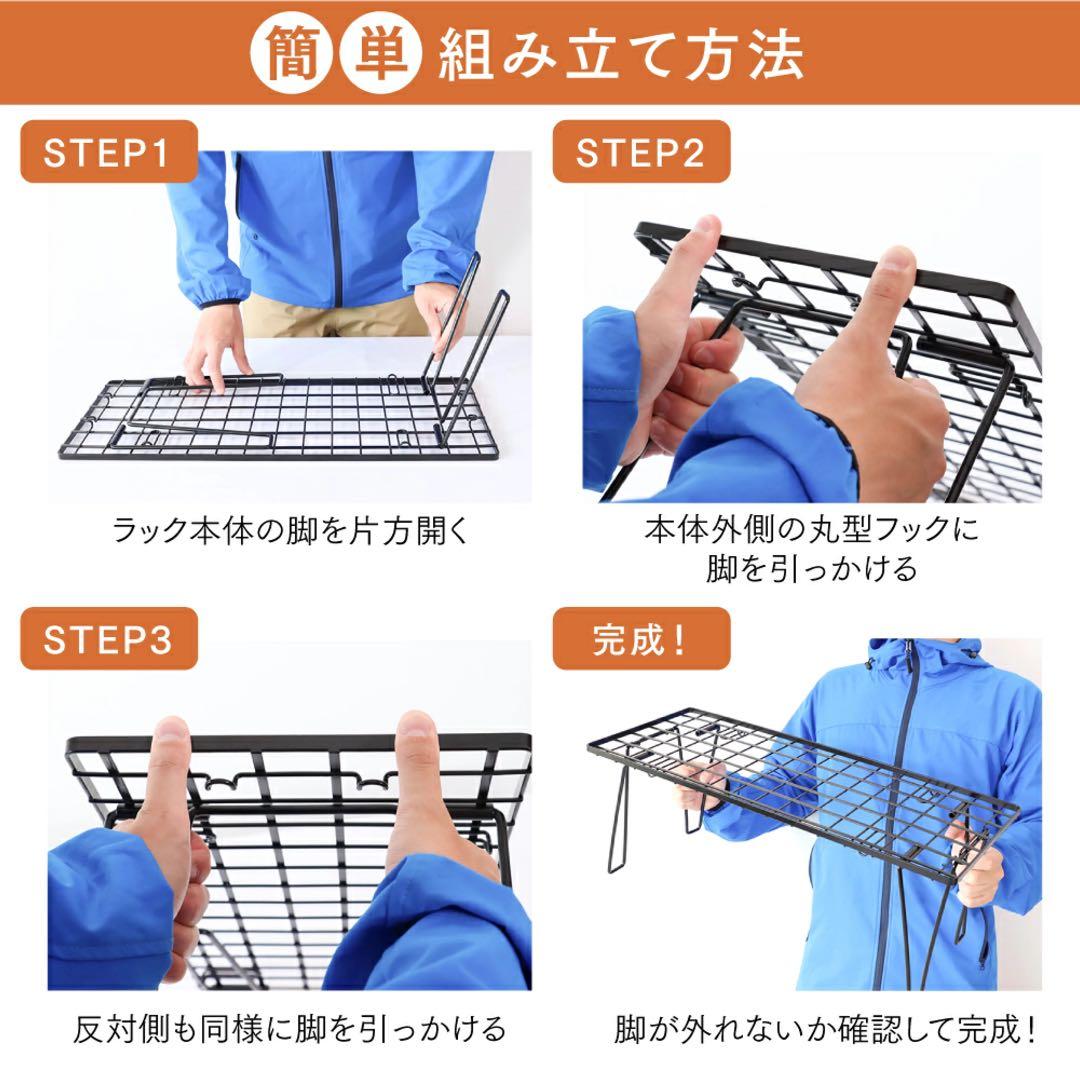 簡単組み立て方法

STEP1

ラック本体の脚を片方開く

STEP2

本体外側の丸型フックに脚を引っかける

STEP3

反対側も同様に脚を引っかける

完成！

脚が外れないか確認して完成！