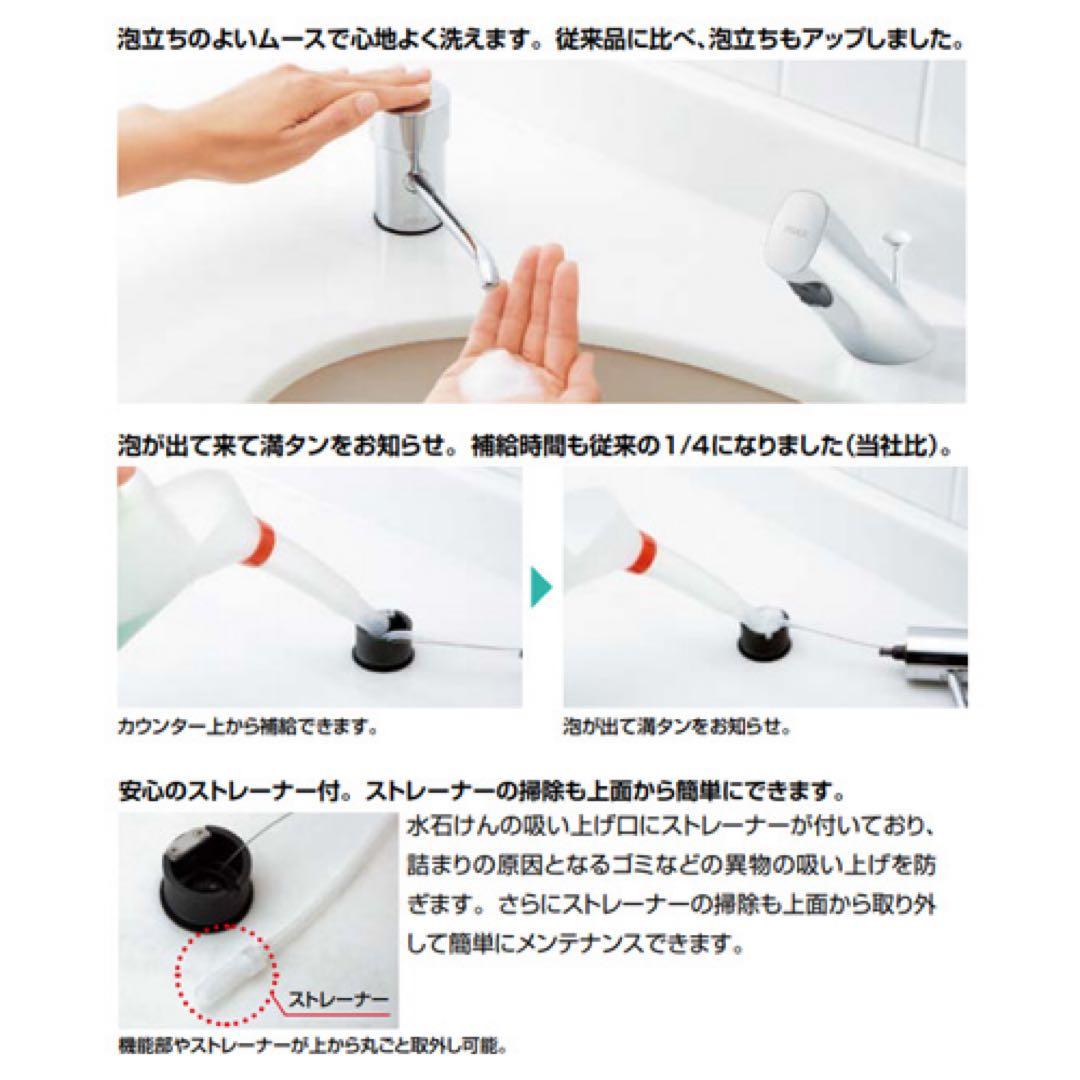 泡立ちのよいムースで心地よく洗えます。従来品に比べ、泡立ちもアップしました。

泡が出て来て満タンをお知らせ。補給時間も従来の1/4になりました(当社比)。

カウンター上から補給できます。

泡が出て満タンをお知らせ。

安心のストレーナー付。ストレーナーの掃除も上面から簡単にできます。

水石けんの吸い上げ口にストレーナーが付いており、詰まりの原因となるゴミなどの異物の吸い上げを防ぎます。さらにストレーナーの掃除も上面から取り外して簡単にメンテナンスできます。

ストレーナー

機能部やストレーナーが上から丸ごと取外し可能。