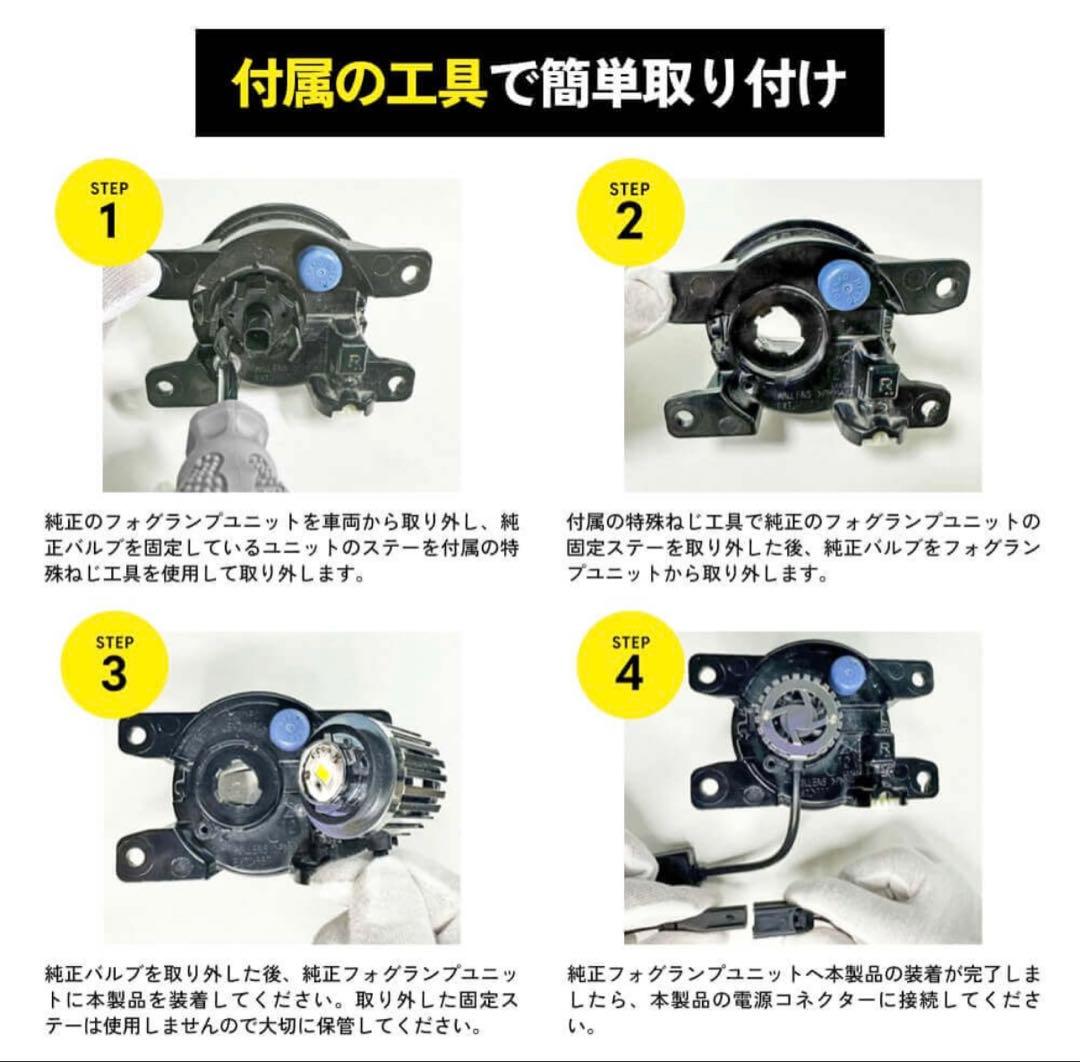 付属の工具で簡単取り付け

STEP
1

純正のフォグランプユニットを車両から取り外し、純正バルブを固定しているユニットのステーを付属の特殊ねじ工具を使用して取り外します。

STEP
2

付属の特殊ねじ工具で純正のフォグランプユニットの固定ステーを取り外した後、純正バルブをフォグランプユニットから取り外します。

STEP
3

純正バルブを取り外した後、純正フォグランプユニットに本製品を装着してください。取り外した固定ステーは使用しませんので大切に保管してください。

STEP
4

純正フォグランプユニットへ本製品の装着が完了しましたら、本製品の電源コネクターに接続してください。