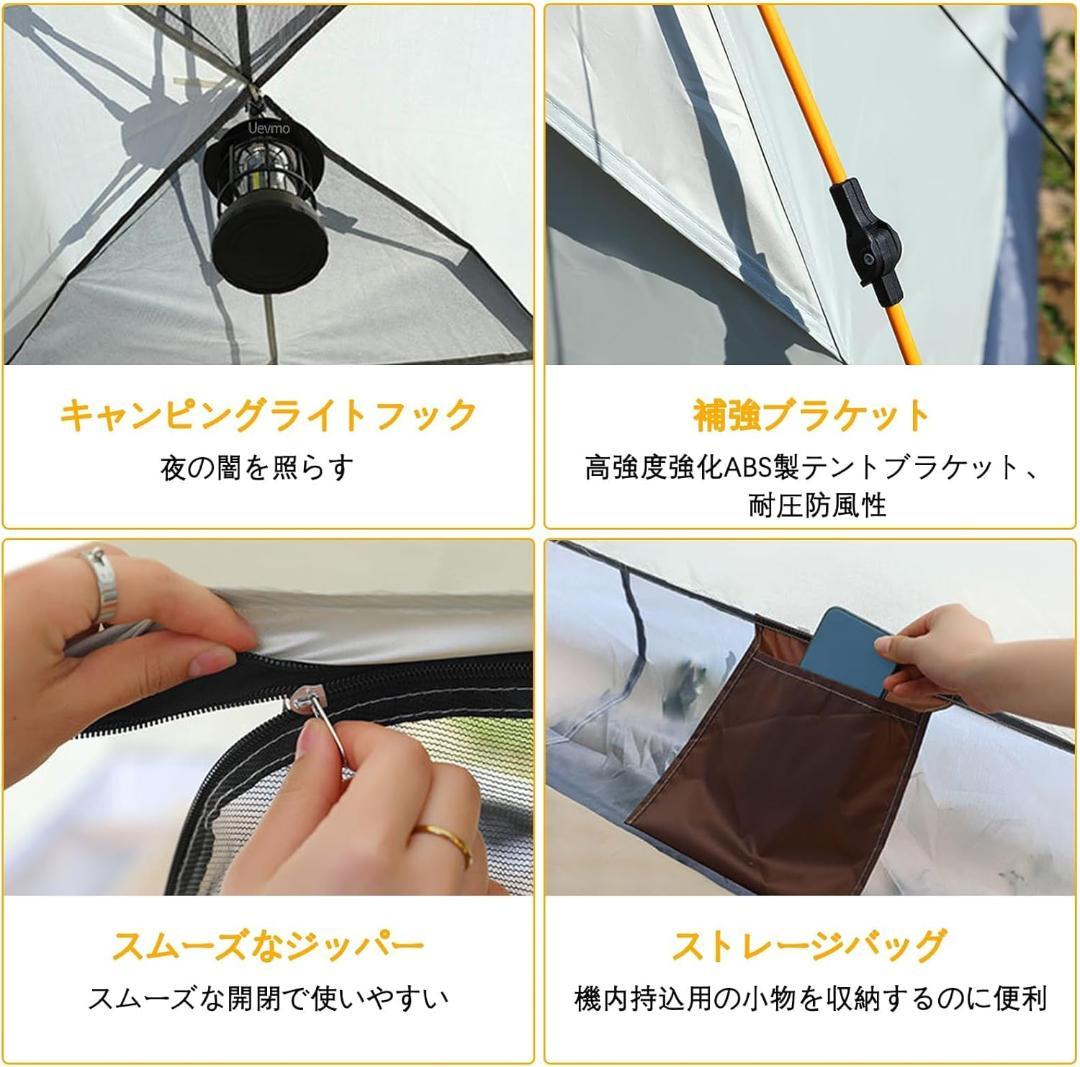 Uevmo

キャンピングライトフック
夜の闇を照らす

補強ブラケット
高強度強化ABS製テントブラケット、耐圧防風性

スムーズなジッパー
スムーズな開閉で使いやすい

ストレージバッグ
機内持込用の小物を収納するのに便利