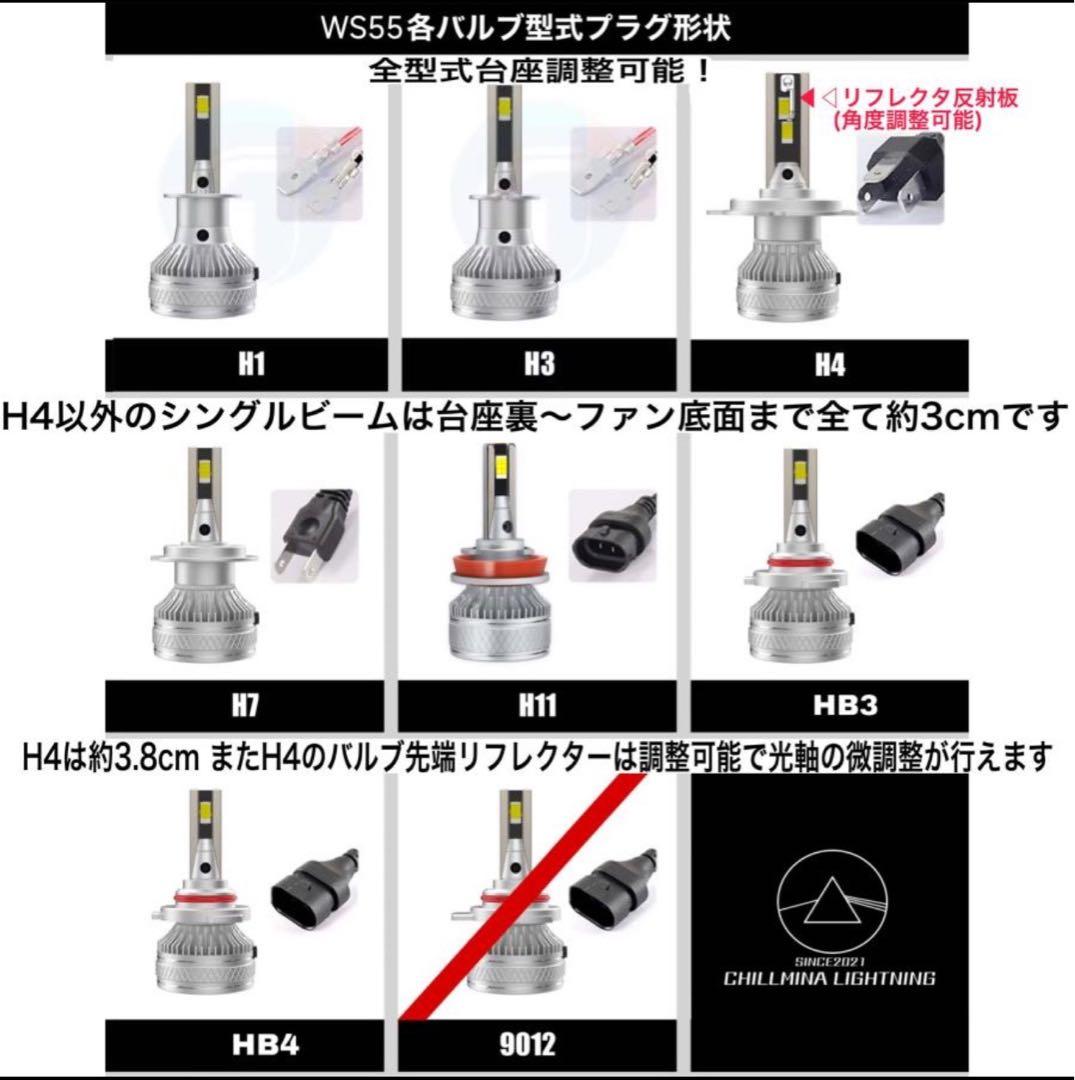 WS55各バルブ型式プラグ形状

全型式台座調整可能！

◁リフレクタ反射板
(角度調整可能)

H1

H3

H4

H4以外のシングルビームは台座裏〜ファン底面まで全て約3cmです

H7

H11

HB3

H4は約3.8cm またH4のバルブ先端リフレクターは調整可能で光軸の微調整が行えます

HB4

9012

SINCE2021
CHILLMINA LIGHTNING