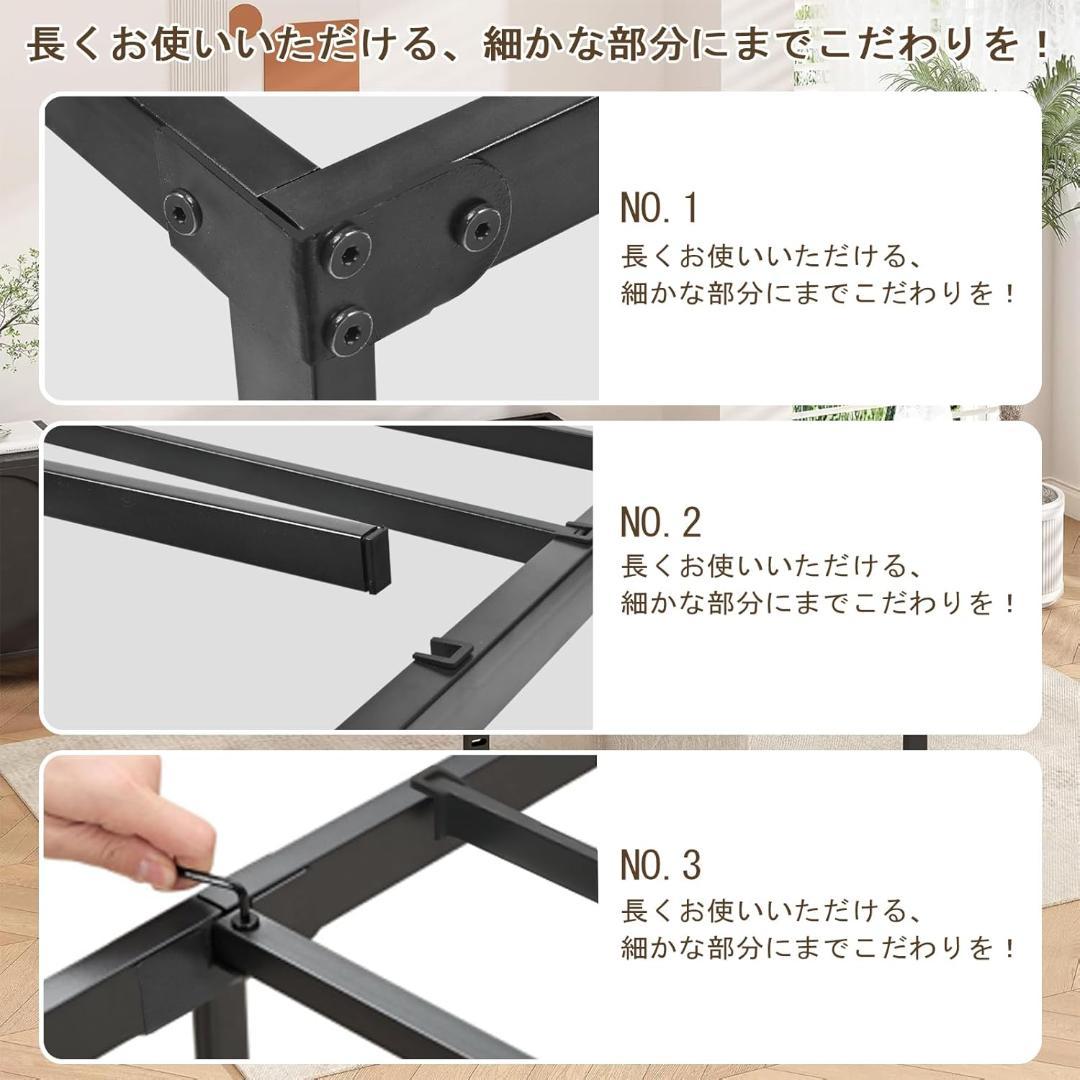 長くお使いいただける、細かな部分にまでこだわりを！

NO.1
長くお使いいただける、
細かな部分にまでこだわりを！

NO.2
長くお使いいただける、
細かな部分にまでこだわりを！

NO.3
長くお使いいただける、
細かな部分にまでこだわりを！