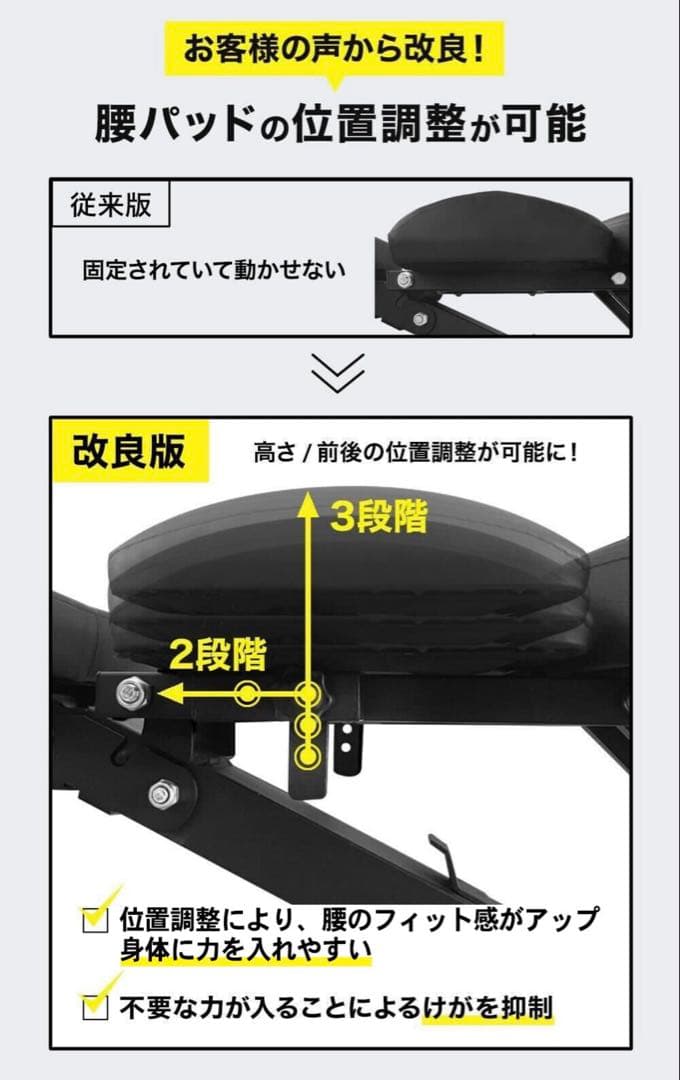 お客様の声から改良！

腰パッドの位置調整が可能

従来版

固定されていて動かせない

改良版

高さ / 前後の位置調整が可能に！

3段階

2段階

位置調整により、腰のフィット感がアップ
身体に力を入れやすい

不要な力が入ることによるけがを抑制