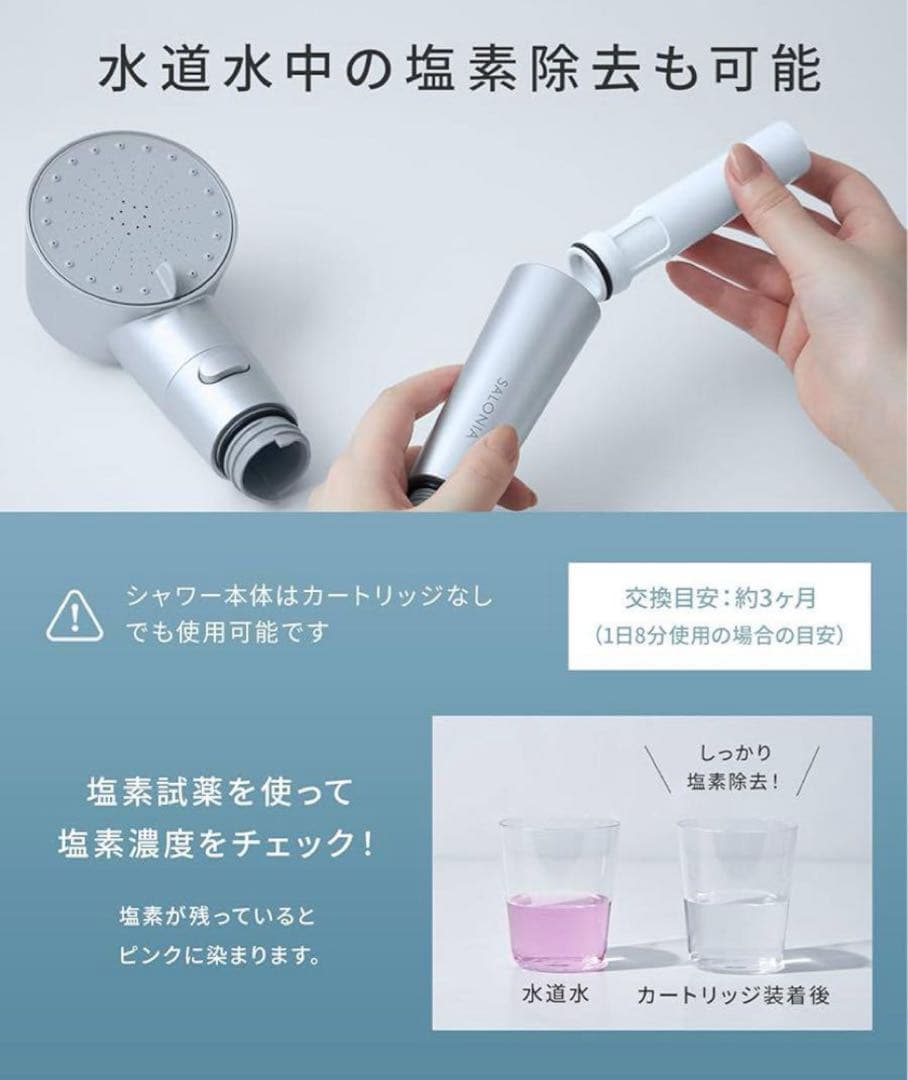 水道水中の塩素除去も可能

SALONIA

シャワー本体はカートリッジなしでも使用可能です

交換目安：約3ヶ月
（1日8分使用の場合の目安）

塩素試薬を使って
塩素濃度をチェック！

塩素が残っていると
ピンクに染まります。

しっかり
塩素除去！

水道水

カートリッジ装着後