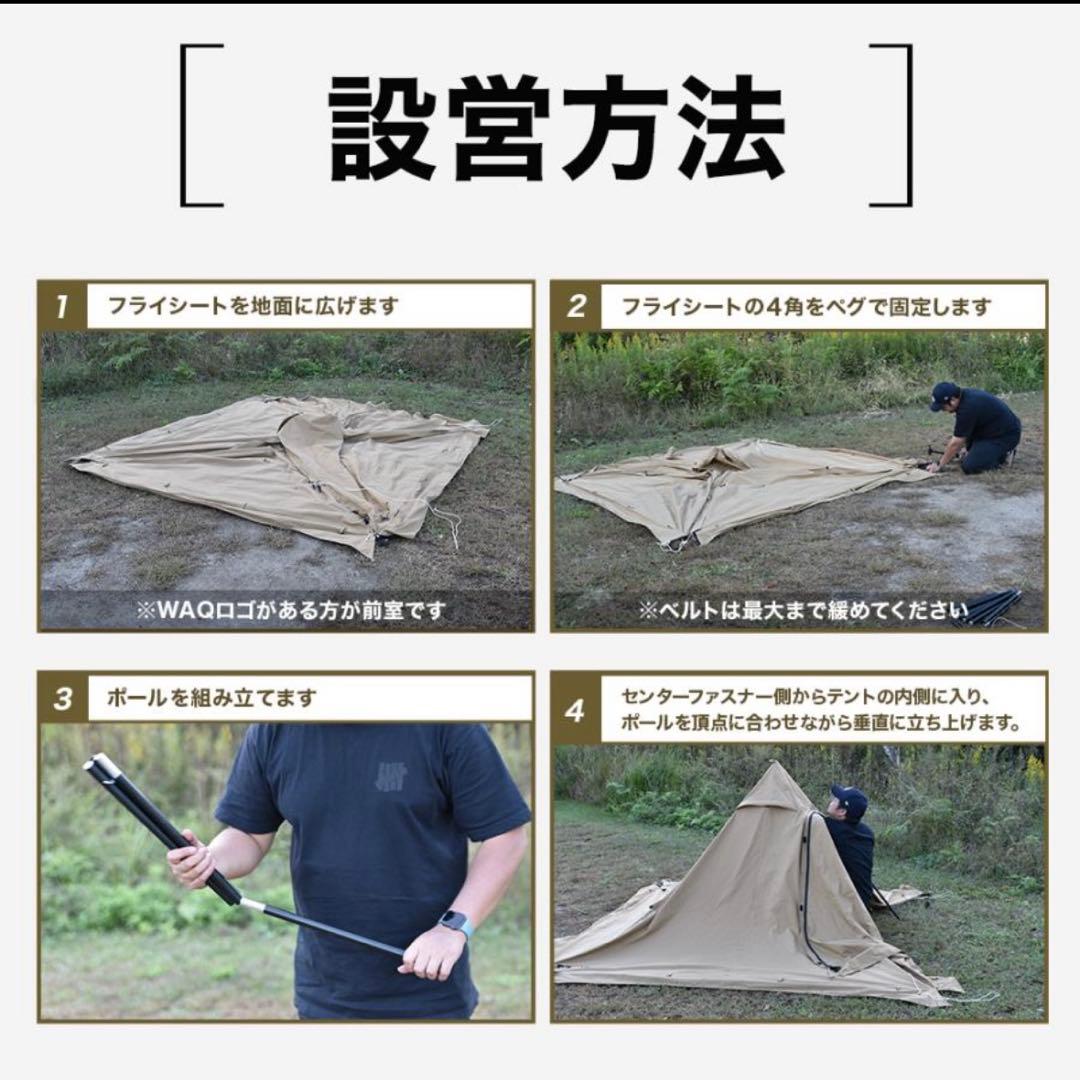 [ 設営方法 ]

1 フライシートを地面に広げます

※WAQロゴがある方が前室です

2 フライシートの4角をペグで固定します

※ベルトは最大まで緩めてください

3 ポールを組み立てます

4 センターファスナー側からテントの内側に入り、ポールを頂点に合わせながら垂直に立ち上げます。