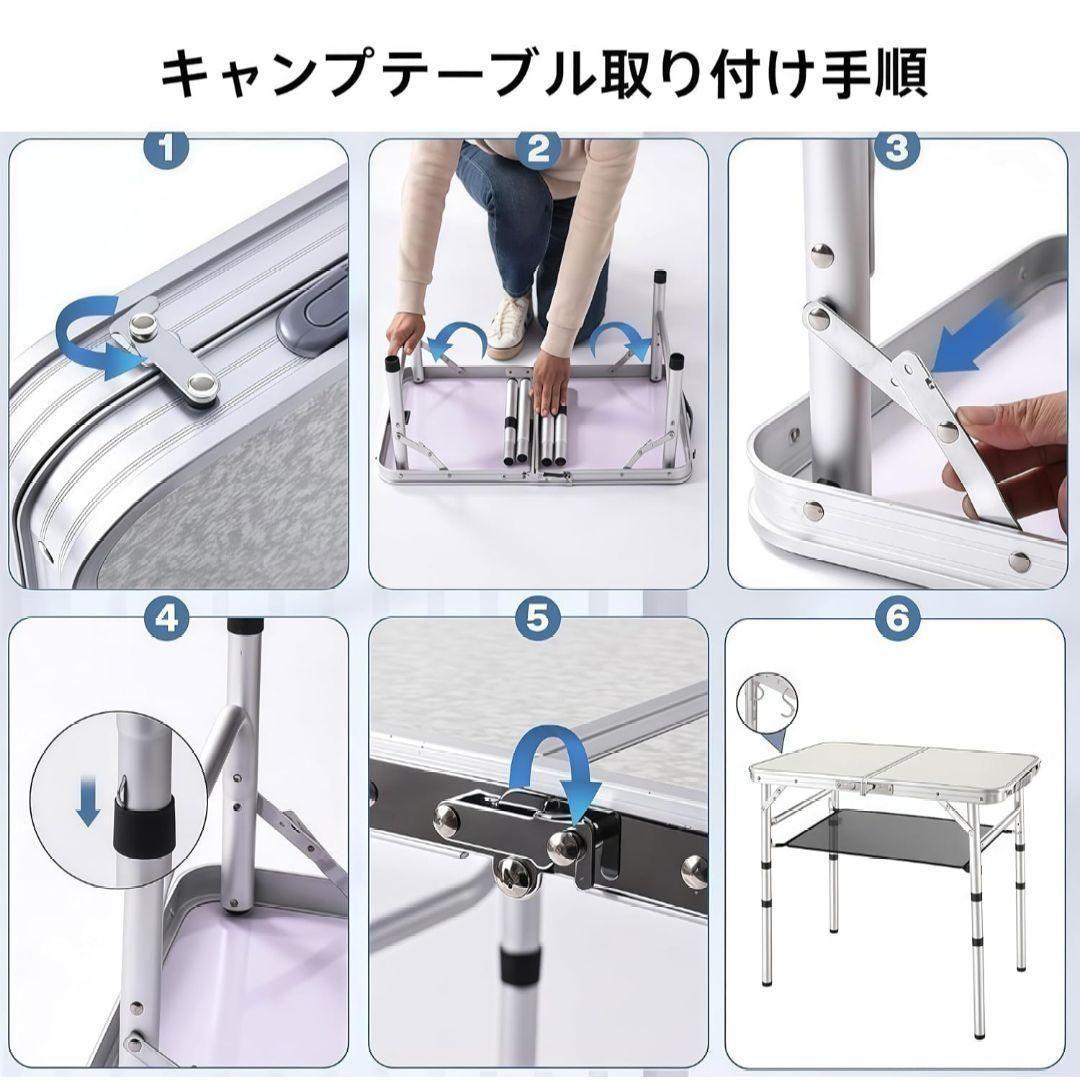 キャンプテーブル取り付け手順

1

2

3

4

5

6