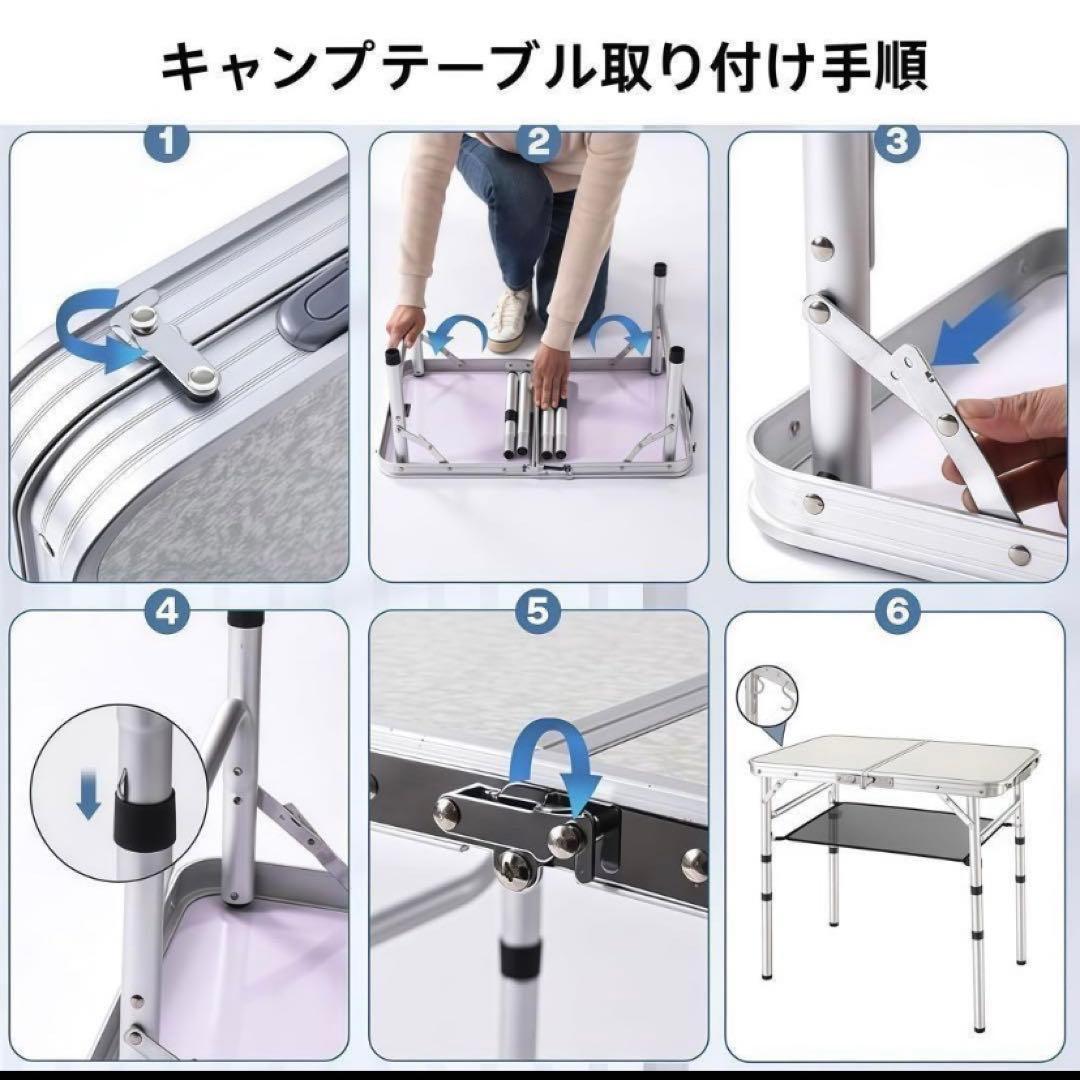 キャンプテーブル取り付け手順

1

2

3

4

5

6