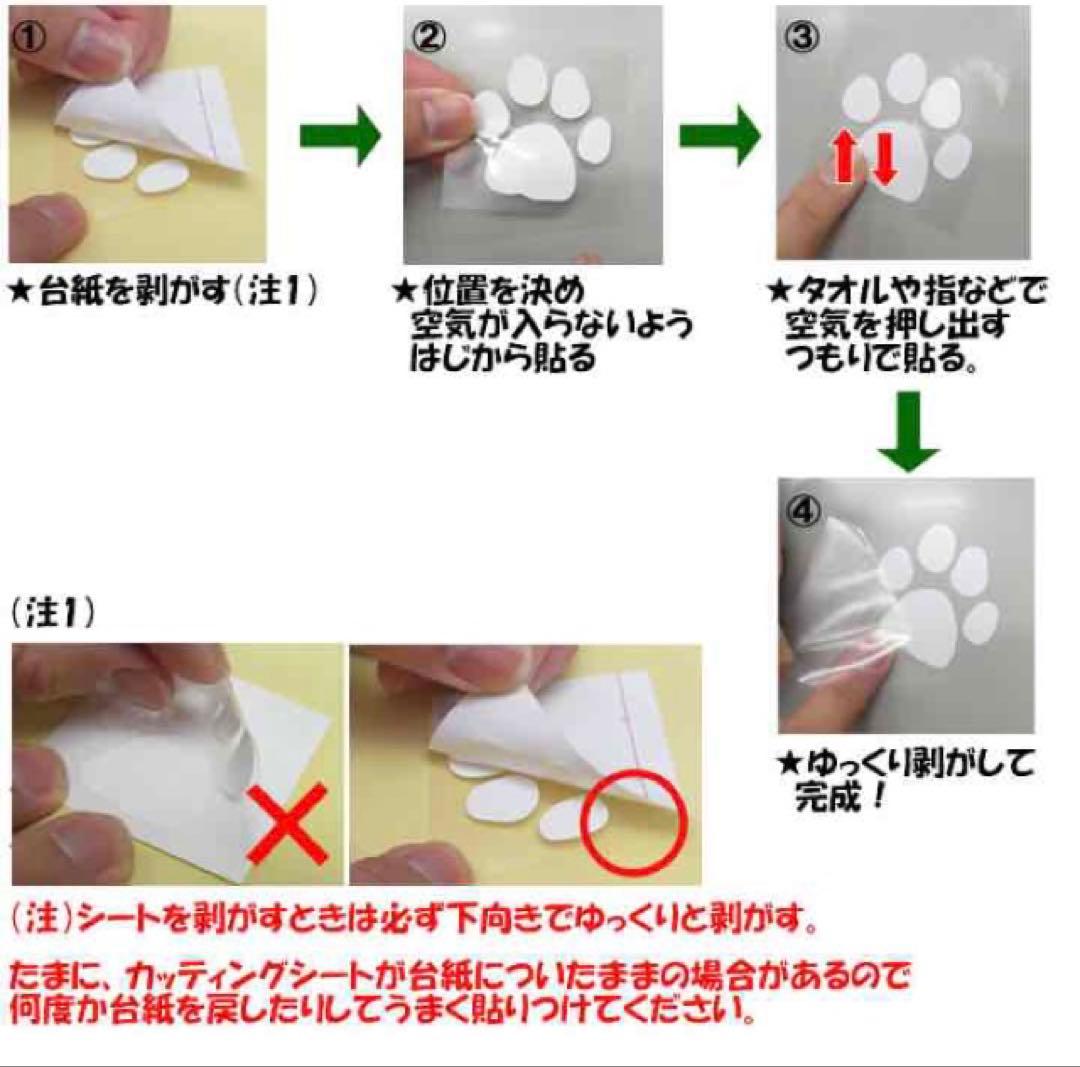 ①

★台紙を剥がす（注1）

②

★位置を決め
空気が入らないよう
はじから貼る

③

★タオルや指などで
空気を押し出す
つもりで貼る。

④

★ゆっくり剥がして
完成！

（注1）

（注）シートを剥がすときは必ず下向きでゆっくりと剥がす。

たまに、カッティングシートが台紙についたままの場合があるので
何度か台紙を戻したりしてうまく貼りつけてください。