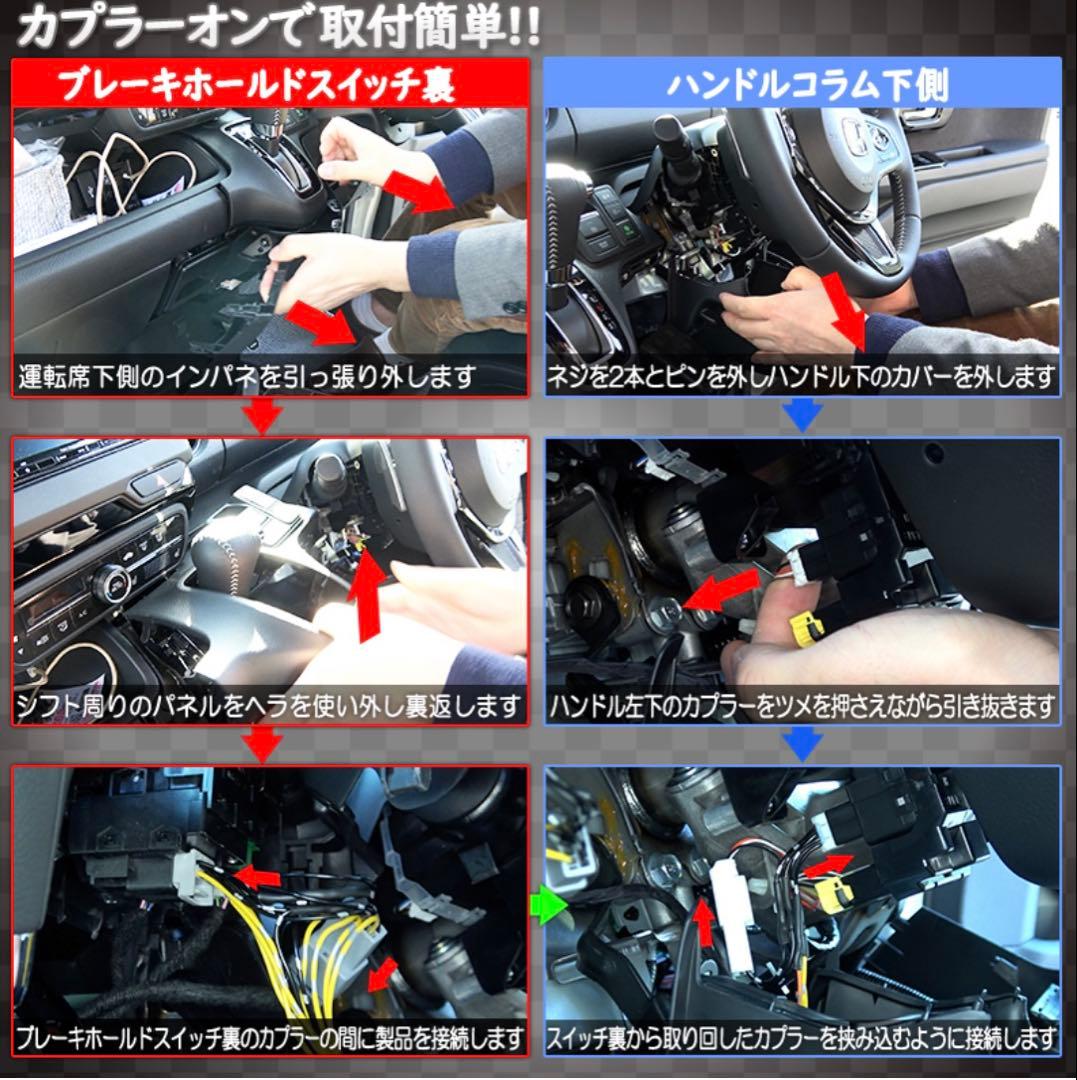 カプラーオンで取付簡単!!

ブレーキホールドスイッチ裏

運転席下側のインパネを引っ張り外します

シフト周りのパネルをヘラを使い外し裏返します

ブレーキホールドスイッチ裏のカプラーの間に製品を接続します

ハンドルコラム下側

ネジを2本とピンを外しハンドル下のカバーを外します

ハンドル左下のカプラーをツメを押さえながら引き抜きます

スイッチ裏から取り回したカプラーを挟み込むように接続します