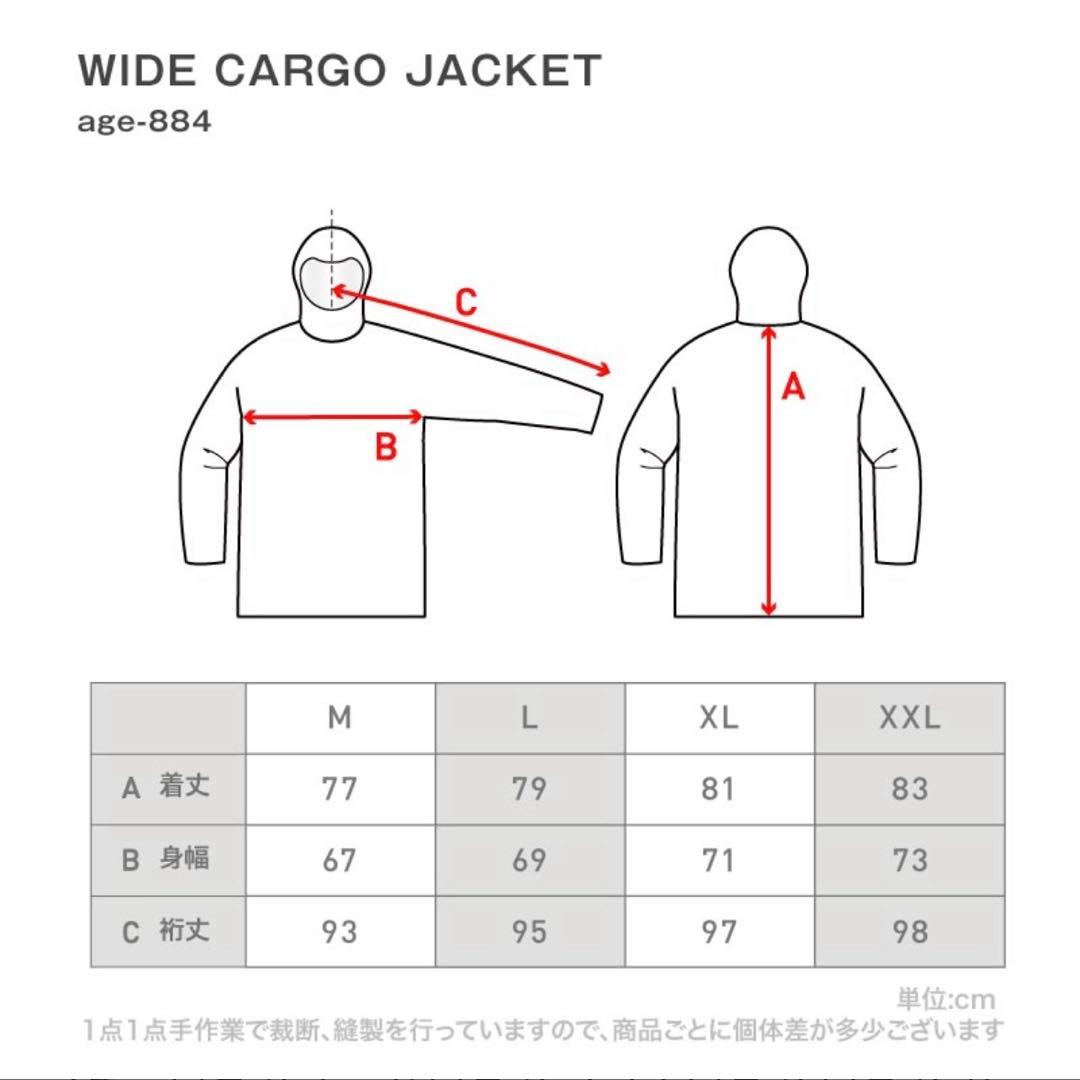 WIDE CARGO JACKET
age-884

C
B
A

| | M | L | XL | XXL |
|---|---|---|---|---|
| A 着丈 | 77 | 79 | 81 | 83 |
| B 身幅 | 67 | 69 | 71 | 73 |
| C 裄丈 | 93 | 95 | 97 | 98 |

単位:cm
1点1点手作業で裁断、縫製を行っていますので、商品ごとに個体差が多少ございます