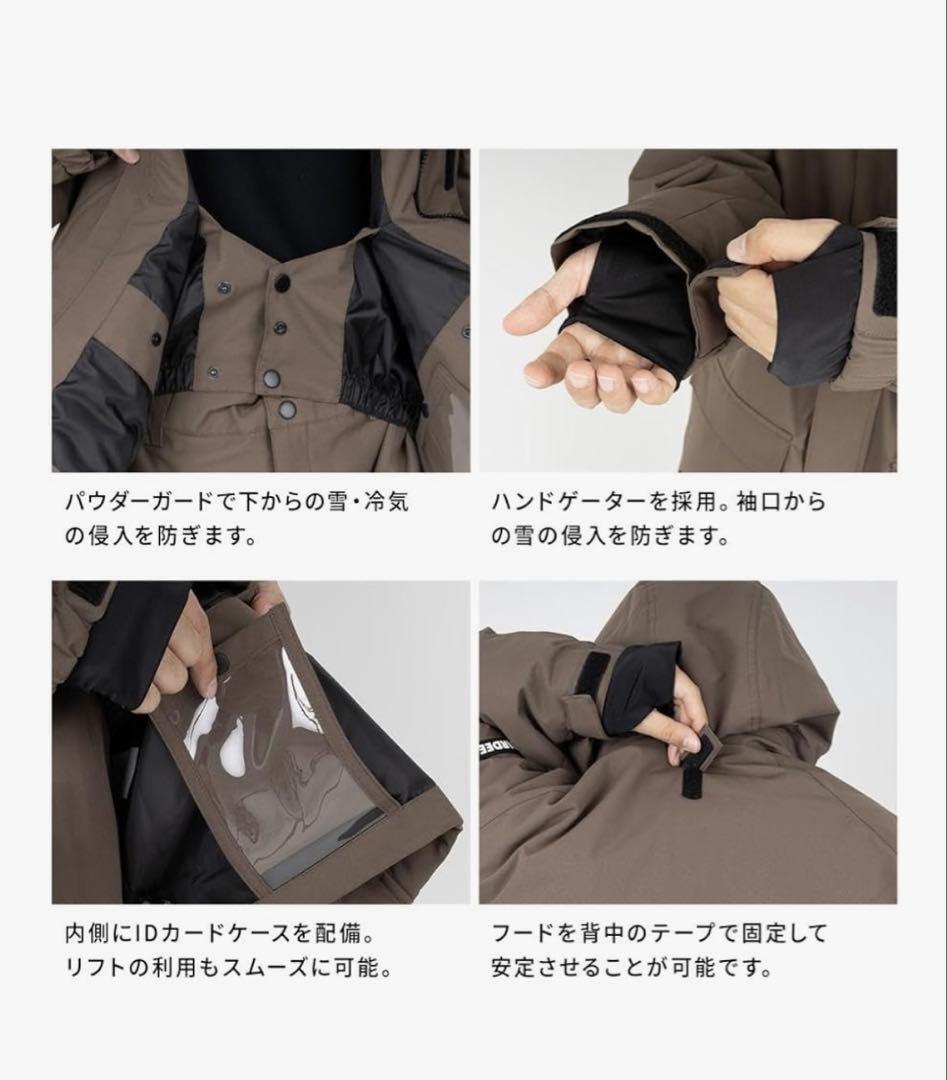 パウダーガードで下からの雪・冷気の侵入を防ぎます。

ハンドゲーターを採用。袖口からの雪の侵入を防ぎます。

内側にIDカードケースを配備。リフトの利用もスムーズに可能。

フードを背中のテープで固定して安定させることが可能です。