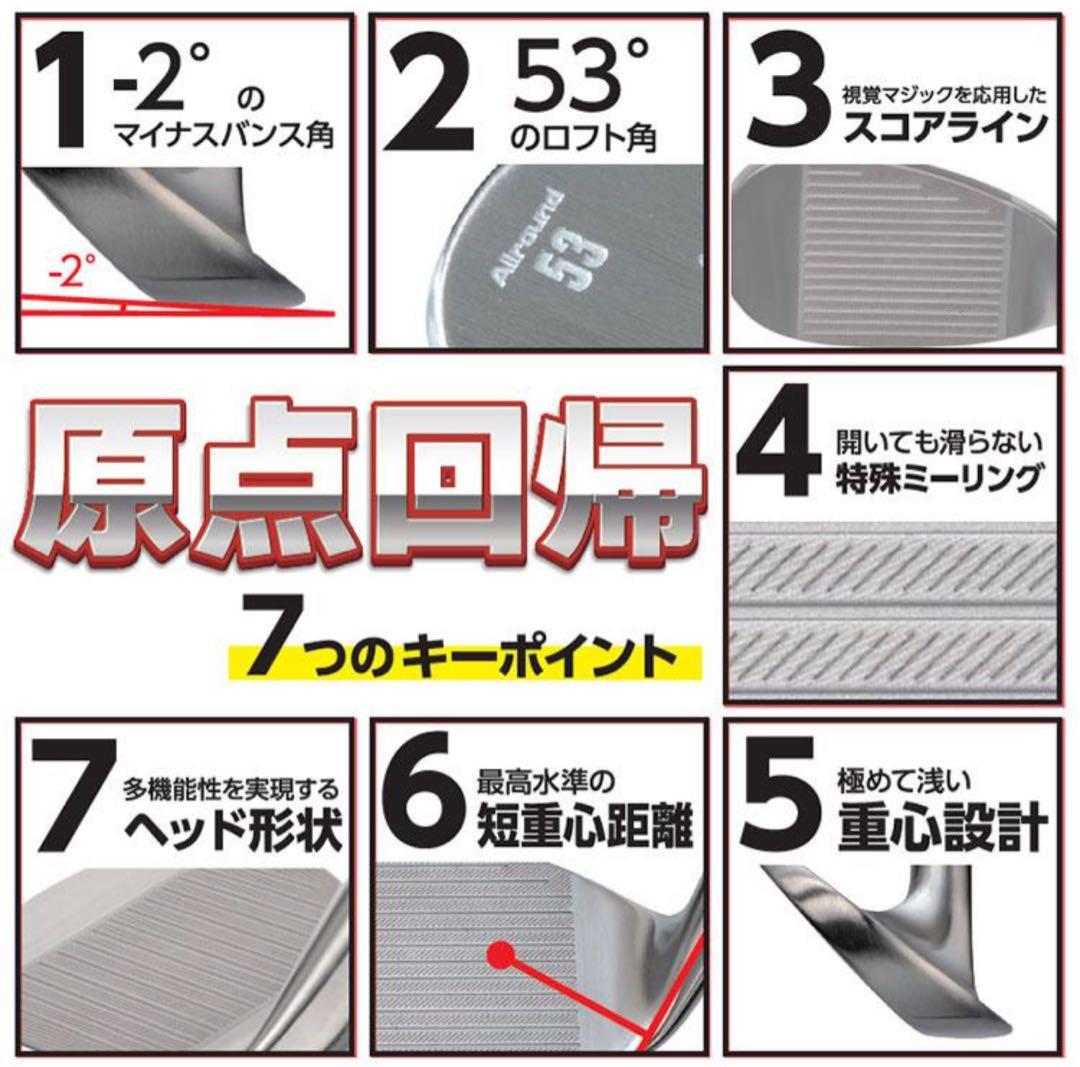 1 -2° の
マイナスバンス角

-2°

2 53°
のロフト角

Allround
53

3 視覚マジックを応用した
スコアライン

原点回帰

7つのキーポイント

4 開いても滑らない
特殊ミーリング

7 多機能性を実現する
ヘッド形状

6 最高水準の
短重心距離

5 極めて浅い
重心設計