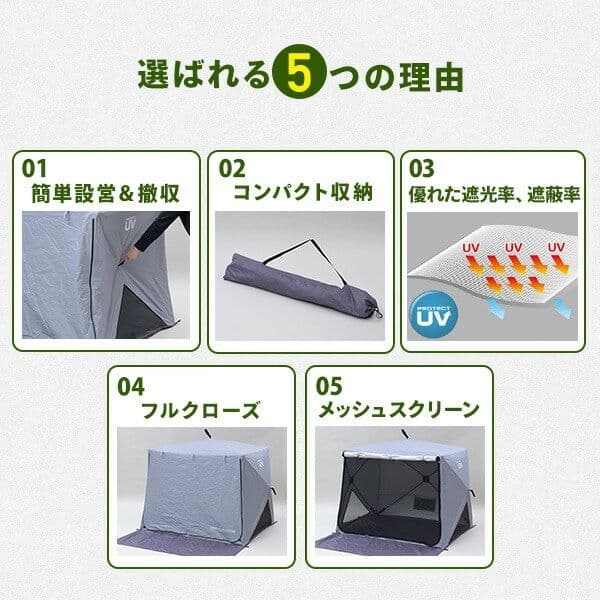 選ばれる5つの理由

01
簡単設営＆撤収

UV

02
コンパクト収納

03
優れた遮光率、遮蔽率

UV UV UV

PROTECT UV

04
フルクローズ

05
メッシュスクリーン