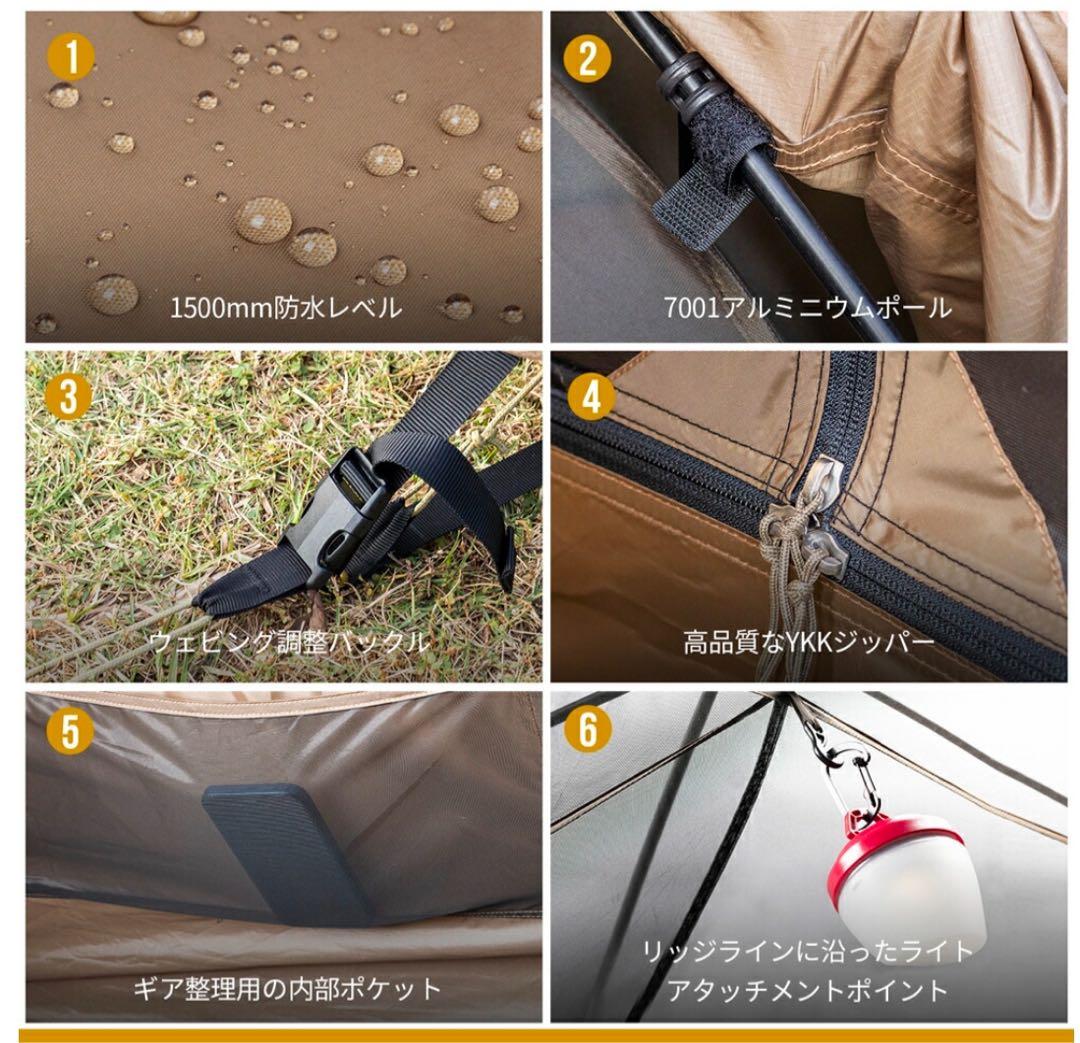 1
1500mm防水レベル

2
7001アルミニウムポール

3
ウェビング調整バックル

4
高品質なYKKジッパー

5
ギア整理用の内部ポケット

6
リッジラインに沿ったライト
アタッチメントポイント